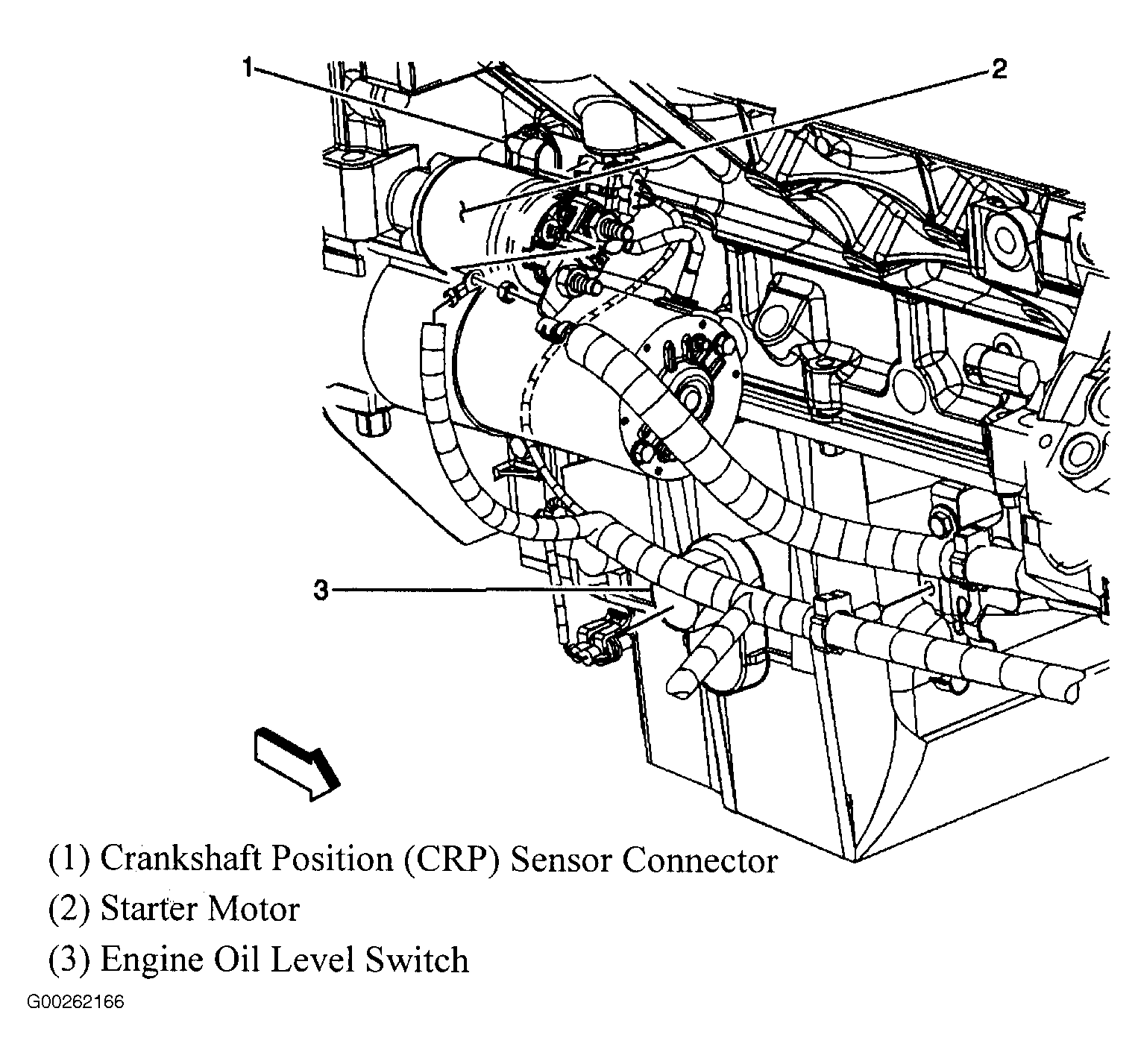 1
2
3

(1) Crankshaft Position (CRP) Sensor Connector
(2) Starter Motor
(3) Engine Oil Level Switch

G00262166