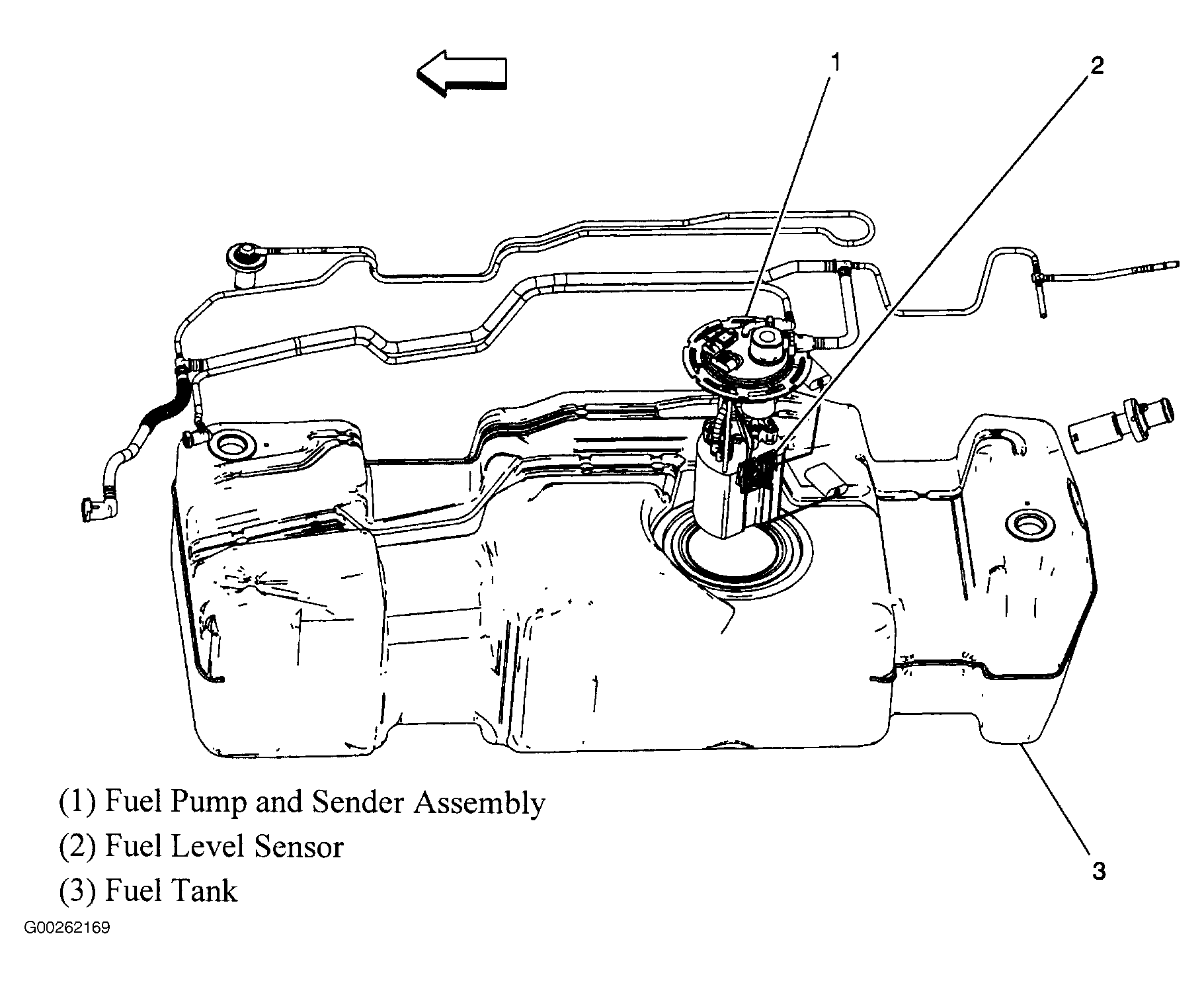 1

2

3

(1) Fuel Pump and Sender Assembly

(2) Fuel Level Sensor

(3) Fuel Tank

G00262169