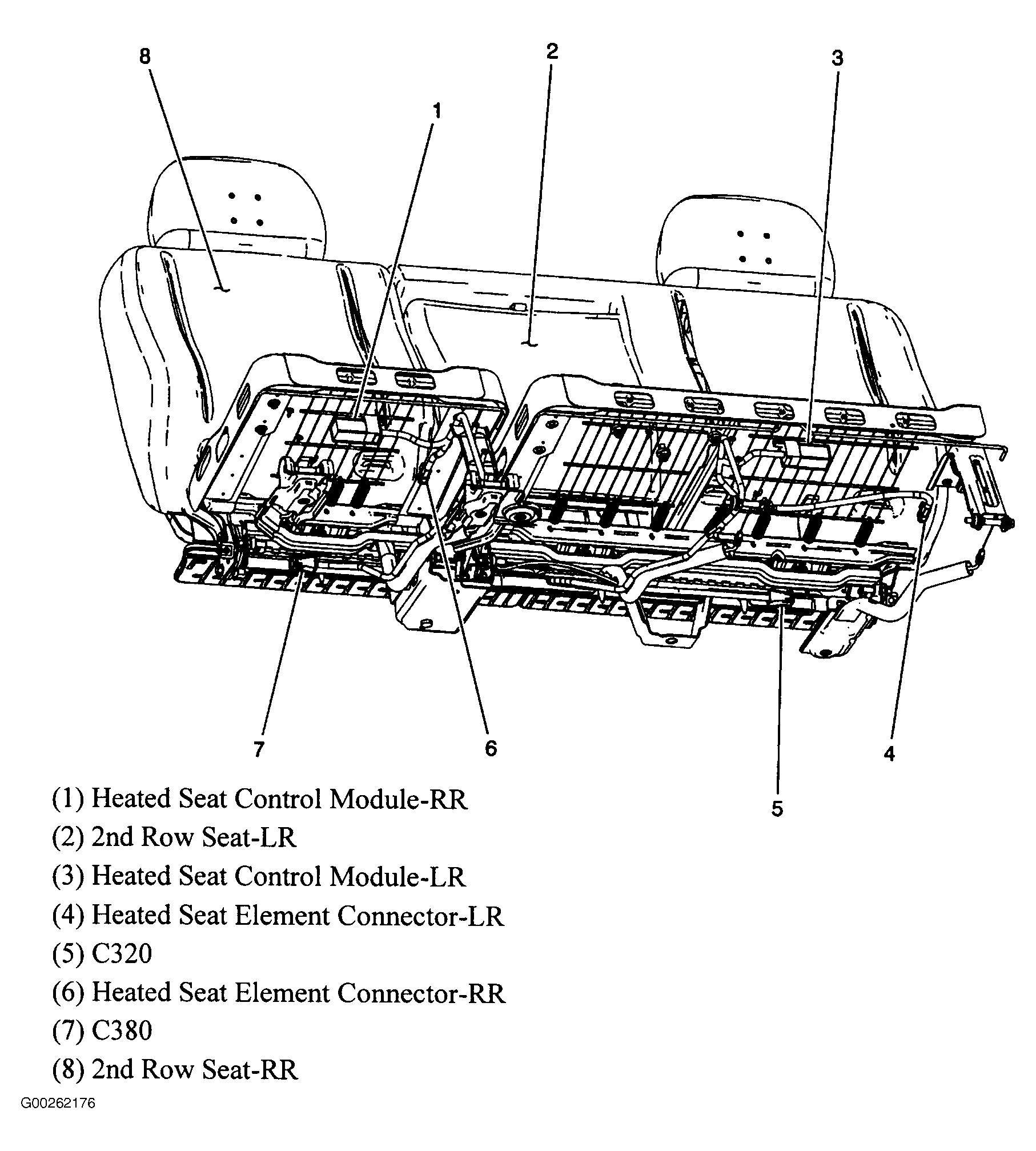 8

2

3

1

7

6

4

5

(1) Heated Seat Control Module-RR

(2) 2nd Row Seat-LR

(3) Heated Seat Control Module-LR

(4) Heated Seat Element Connector-LR

(5) C320

(6) Heated Seat Element Connector-RR

(7) C380

(8) 2nd Row Seat-RR

G00262176