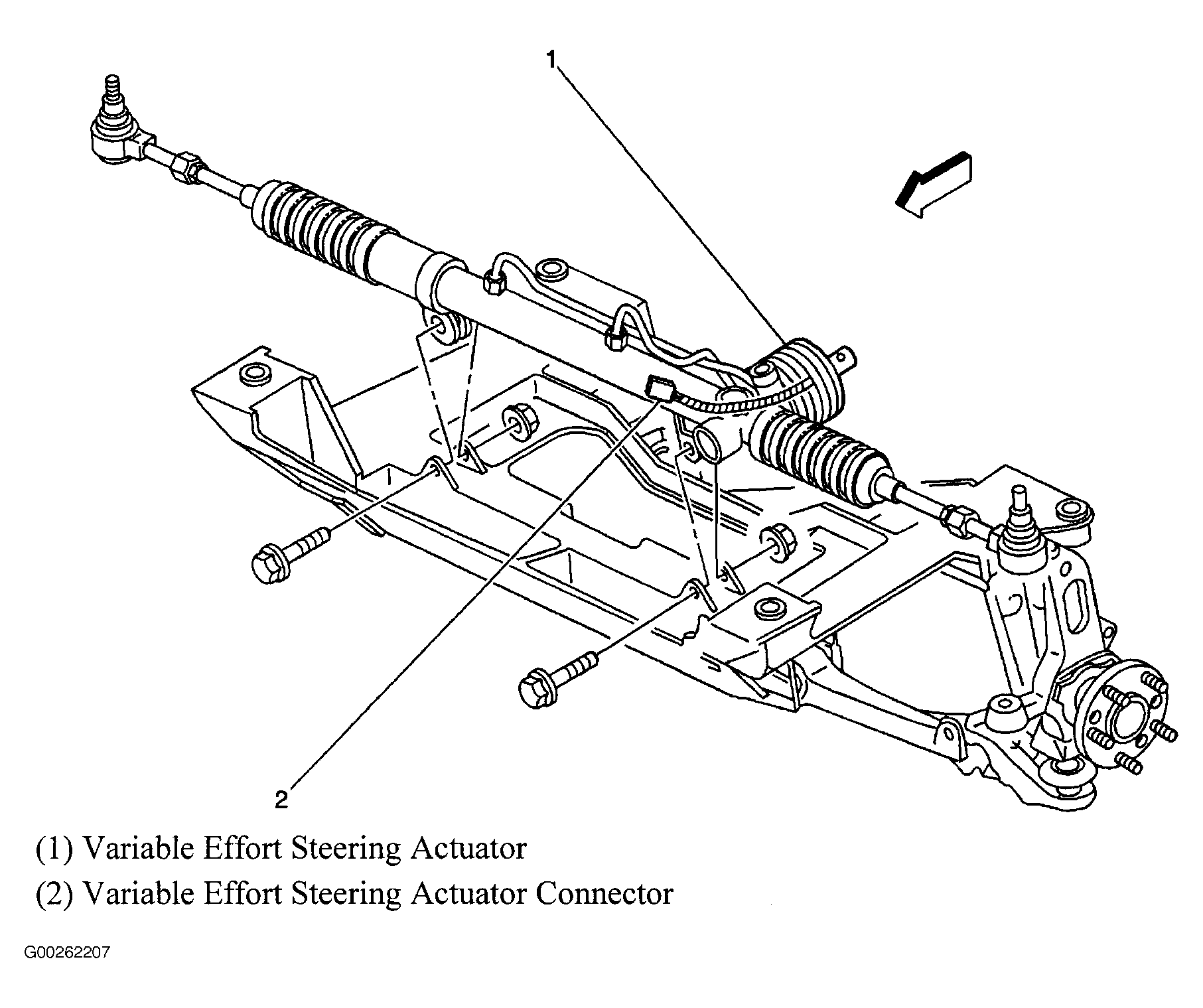 1

2

(1) Variable Effort Steering Actuator

(2) Variable Effort Steering Actuator Connector

G00262207