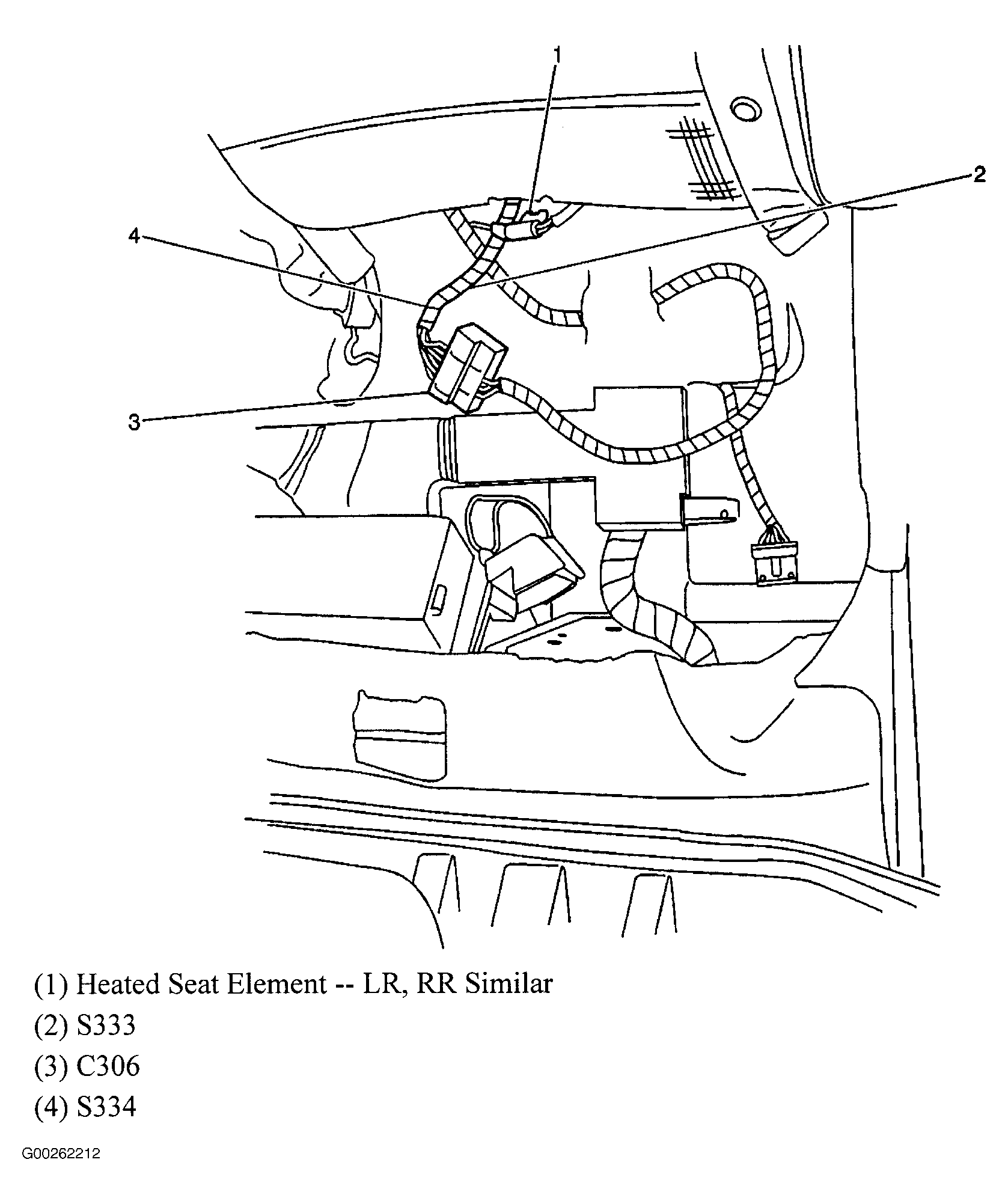 1
2
4
3

(1) Heated Seat Element -- LR, RR Similar
(2) S333
(3) C306
(4) S334

G00262212