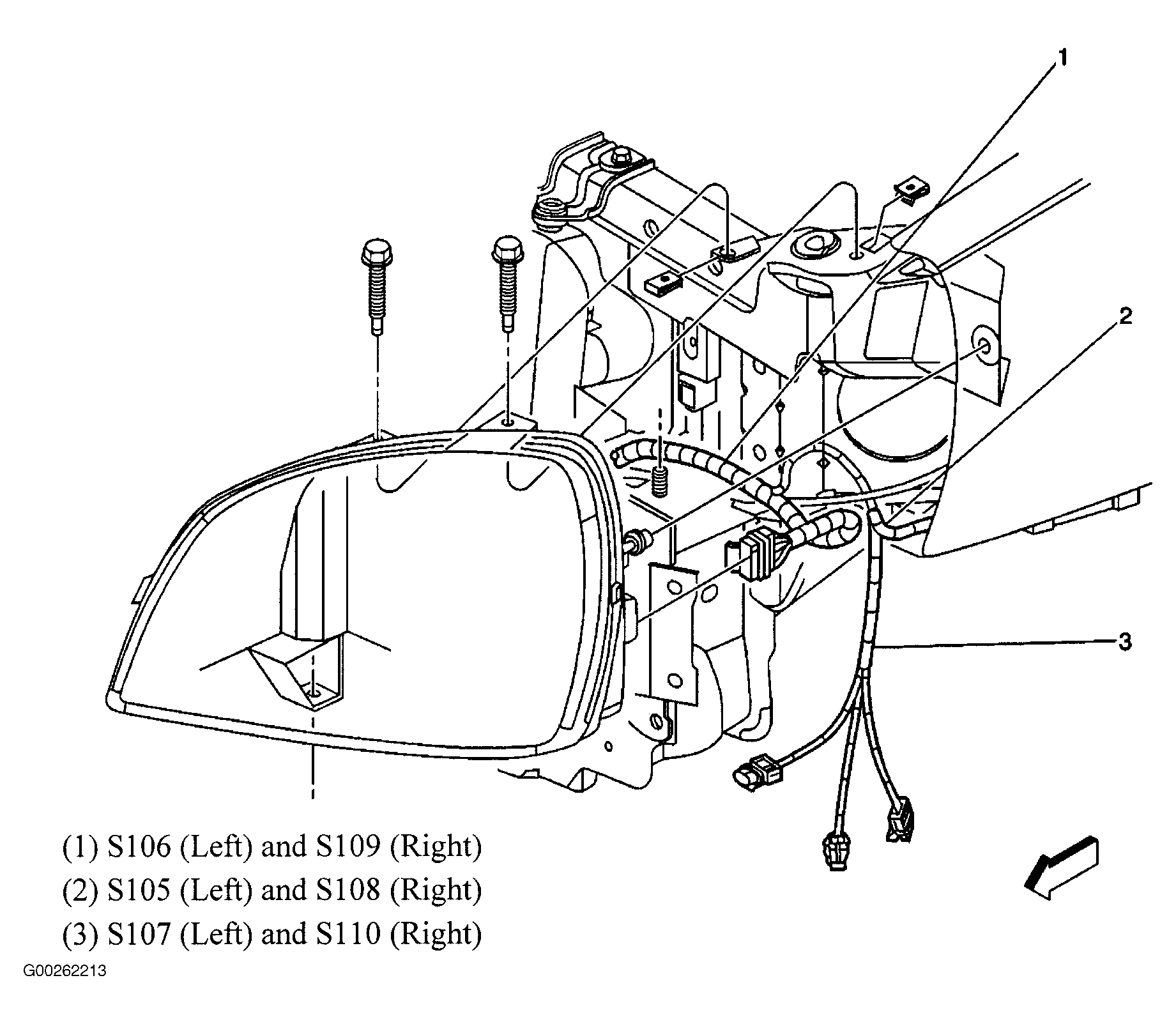 1

2

3

(1) S106 (Left) and S109 (Right)
(2) S105 (Left) and S108 (Right)
(3) S107 (Left) and S110 (Right)

G00262213