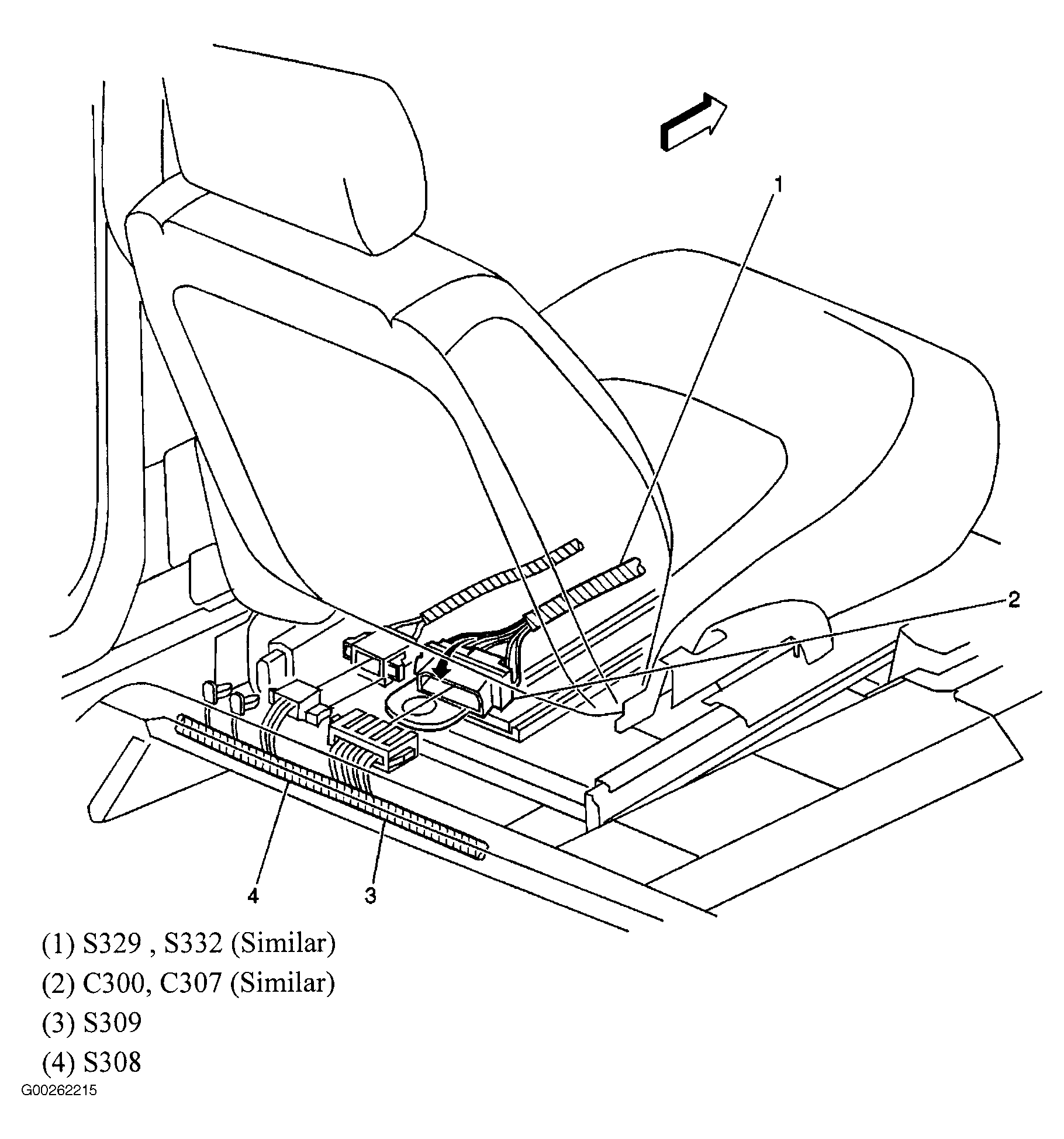 1
2
4
3

(1) S329 , S332 (Similar)
(2) C300, C307 (Similar)
(3) S309
(4) S308

G00262215