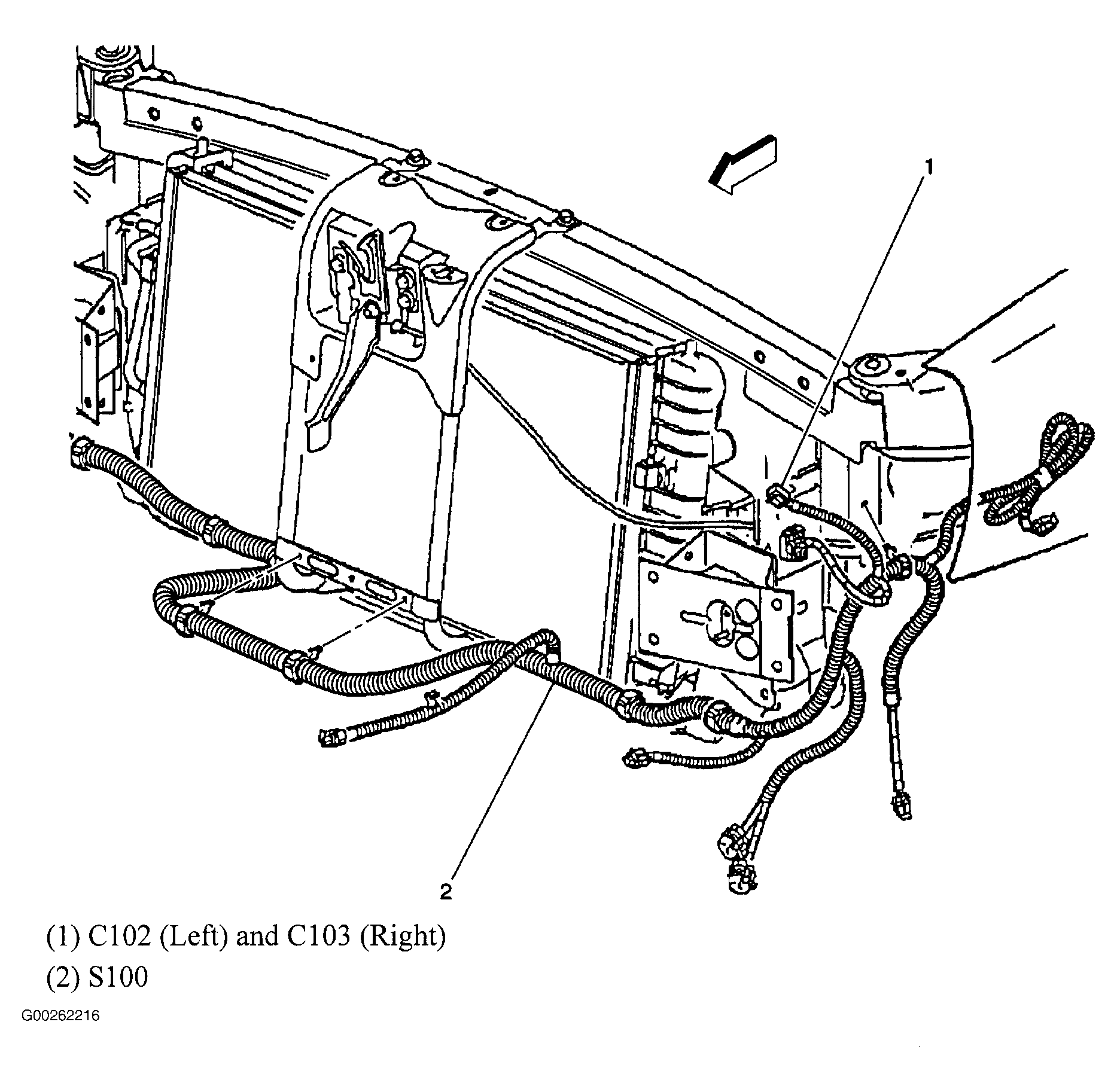 1

2

(1) C102 (Left) and C103 (Right)

(2) S100

G00262216