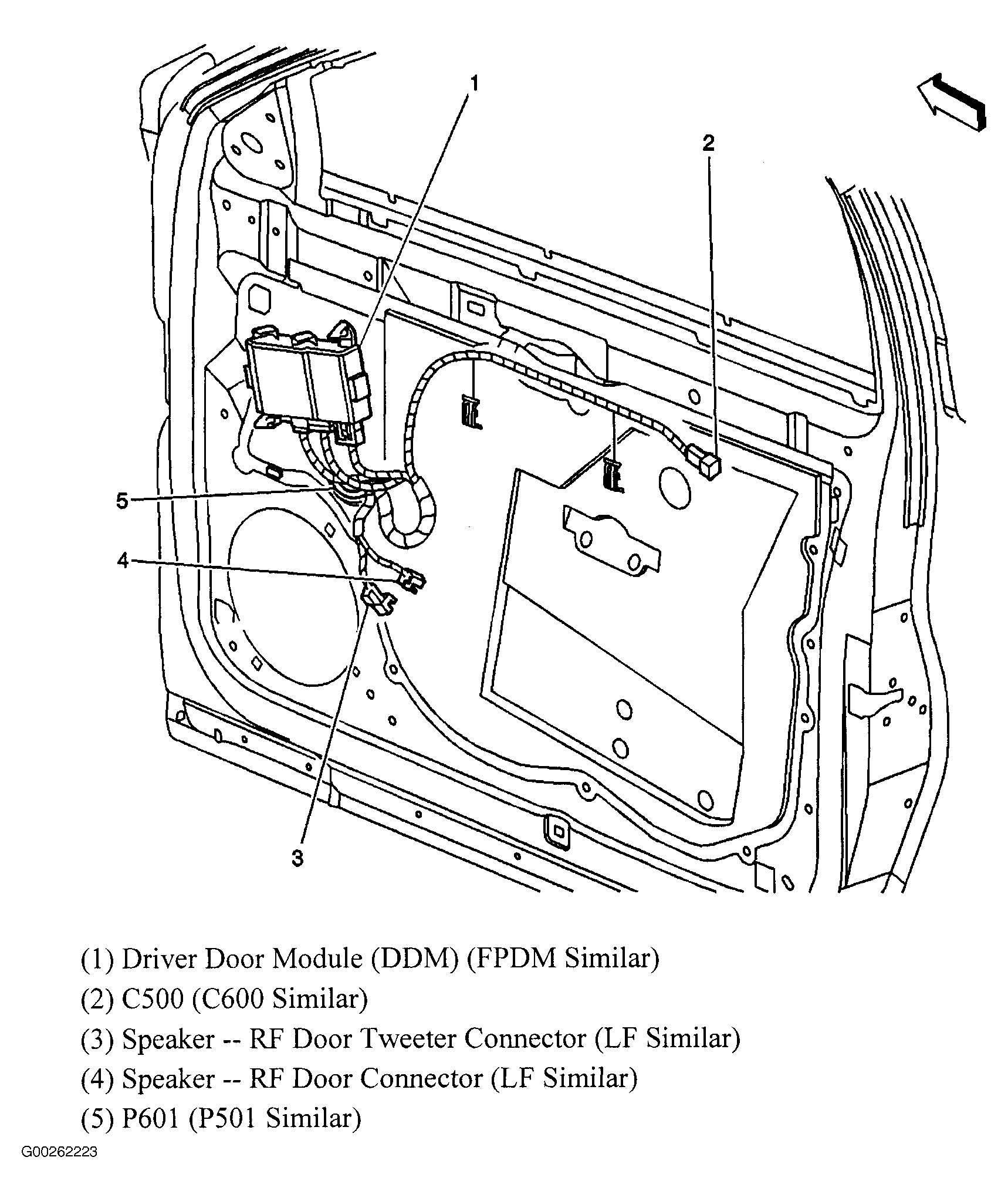 1

2

5

4

3

(1) Driver Door Module (DDM) (FPDM Similar)

(2) C500 (C600 Similar)

(3) Speaker -- RF Door Tweeter Connector (LF Similar)

(4) Speaker -- RF Door Connector (LF Similar)

(5) P601 (P501 Similar)

G00262223