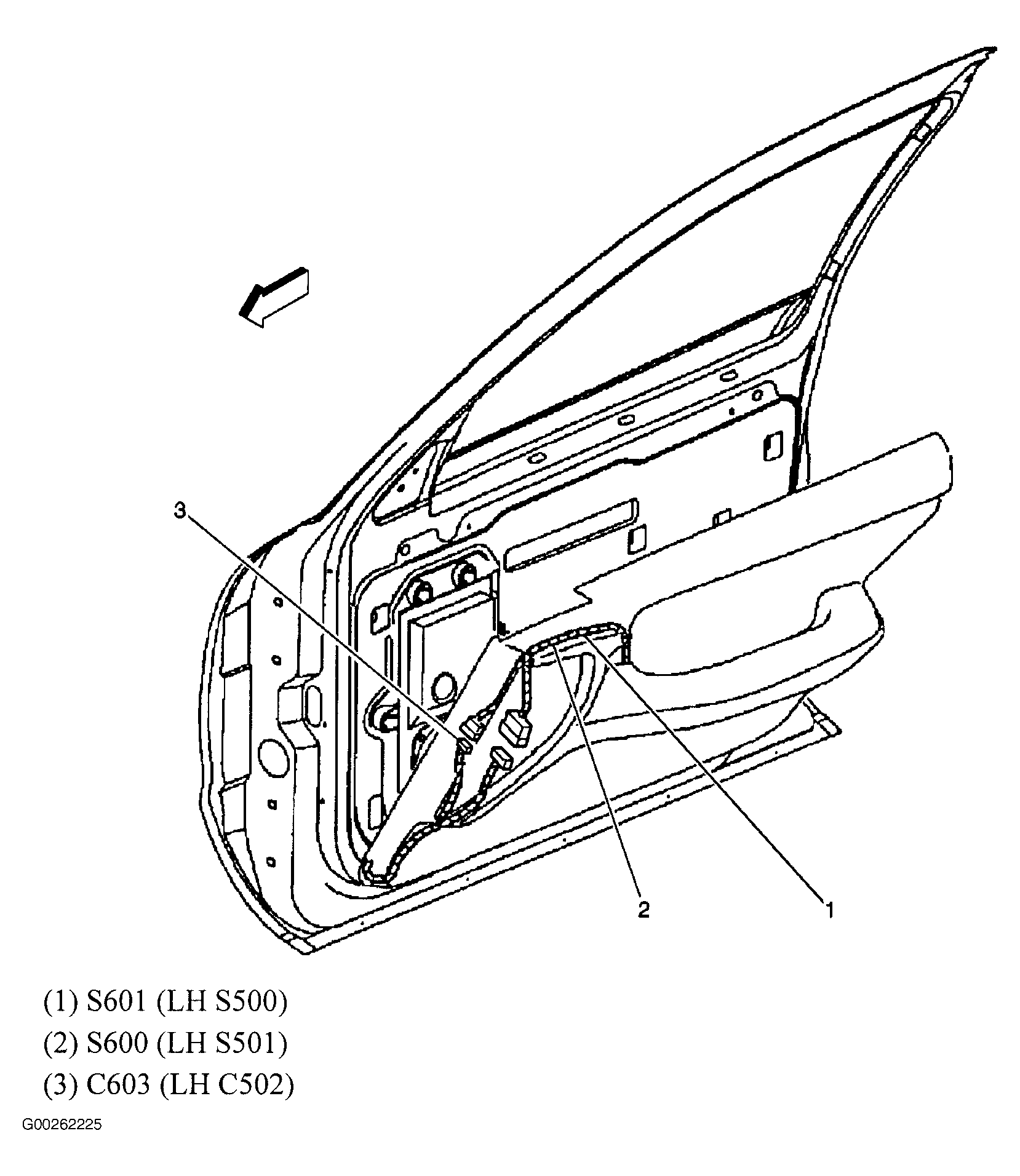 3

2

1

(1) S601 (LH S500)
(2) S600 (LH S501)
(3) C603 (LH C502)

G00262225