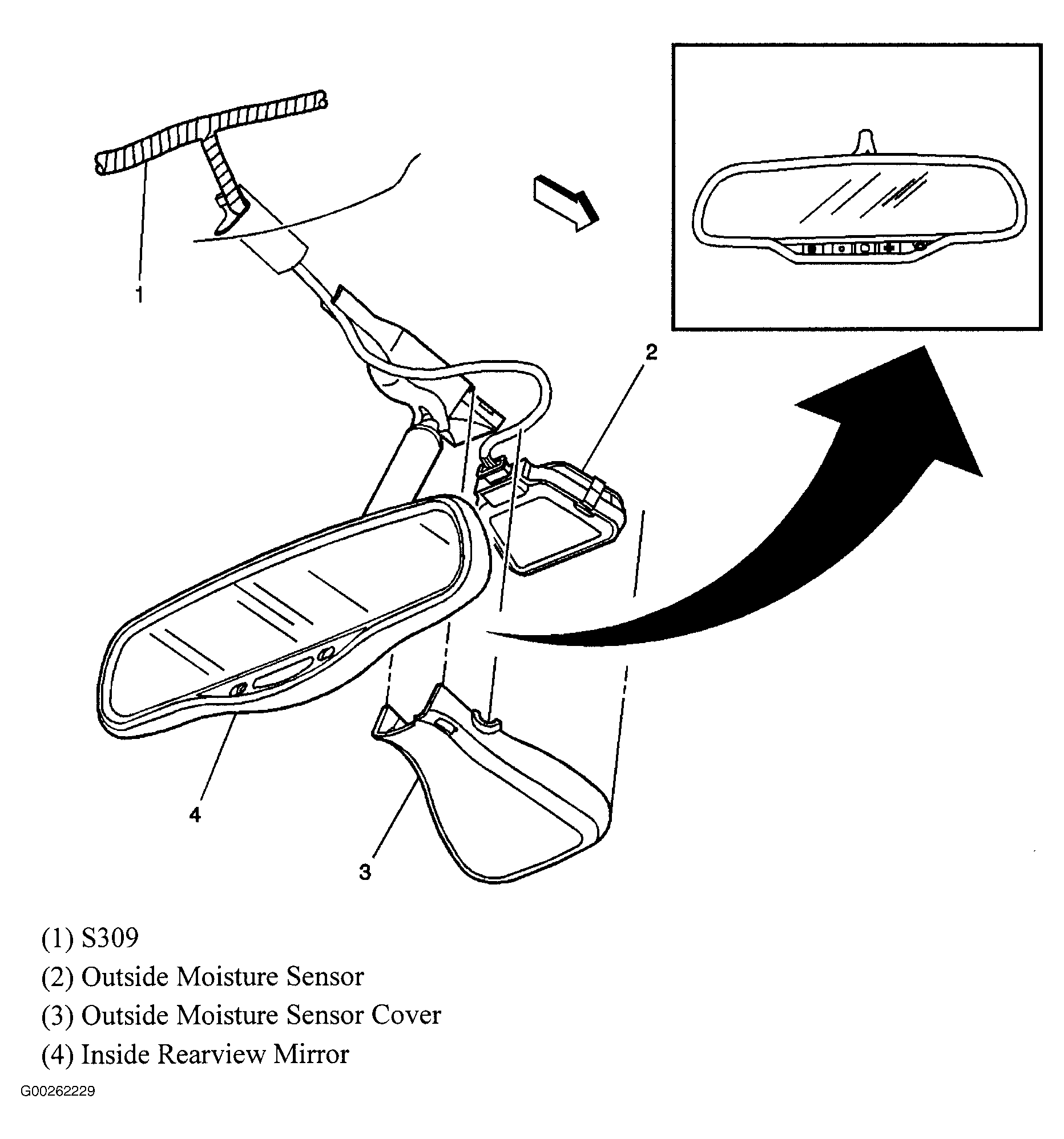 1

2

4

3

(1) S309

(2) Outside Moisture Sensor

(3) Outside Moisture Sensor Cover

(4) Inside Rearview Mirror

G00262229