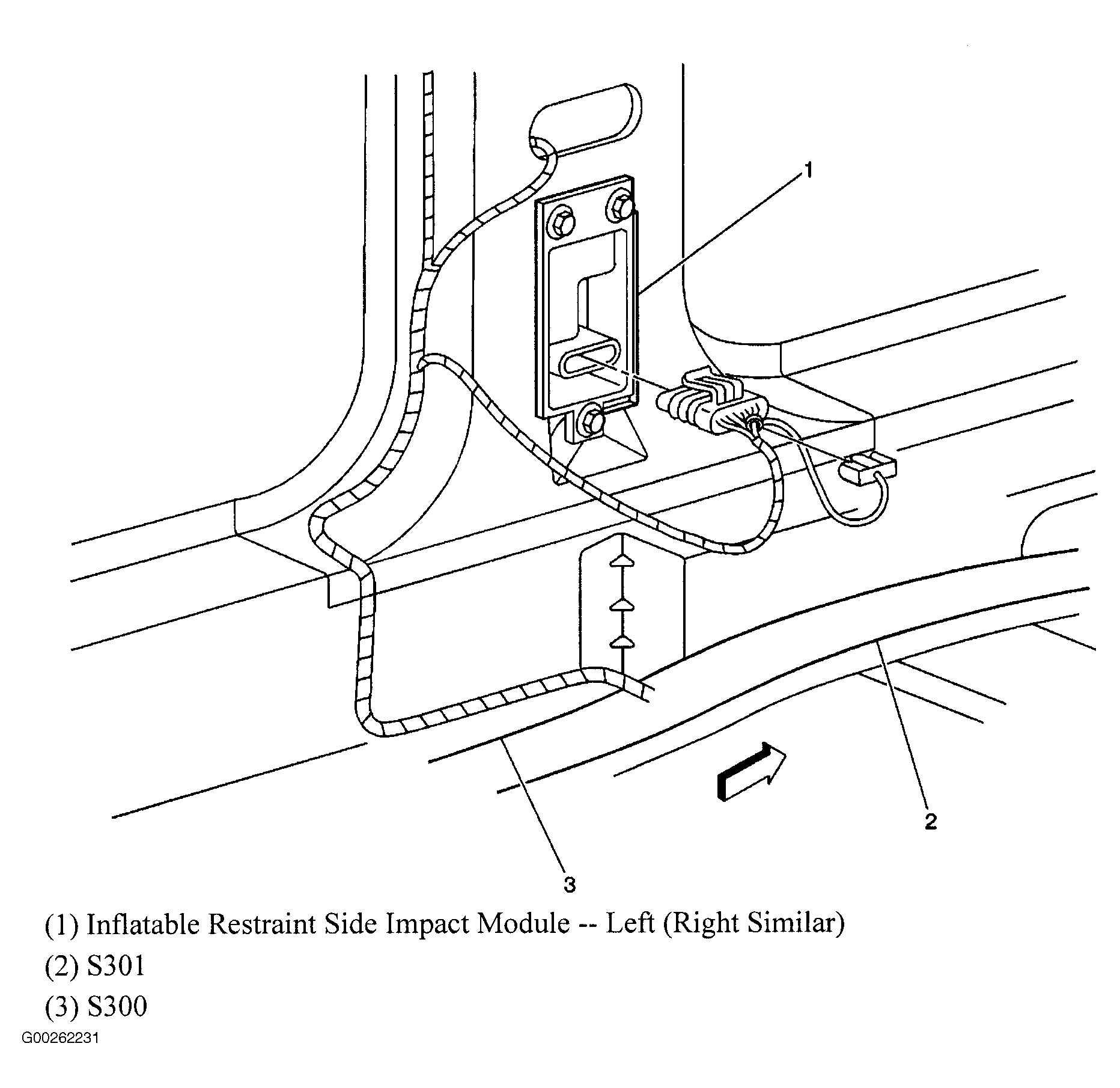 1

2

3

(1) Inflatable Restraint Side Impact Module -- Left (Right Similar)

(2) S301

(3) S300

G00262231