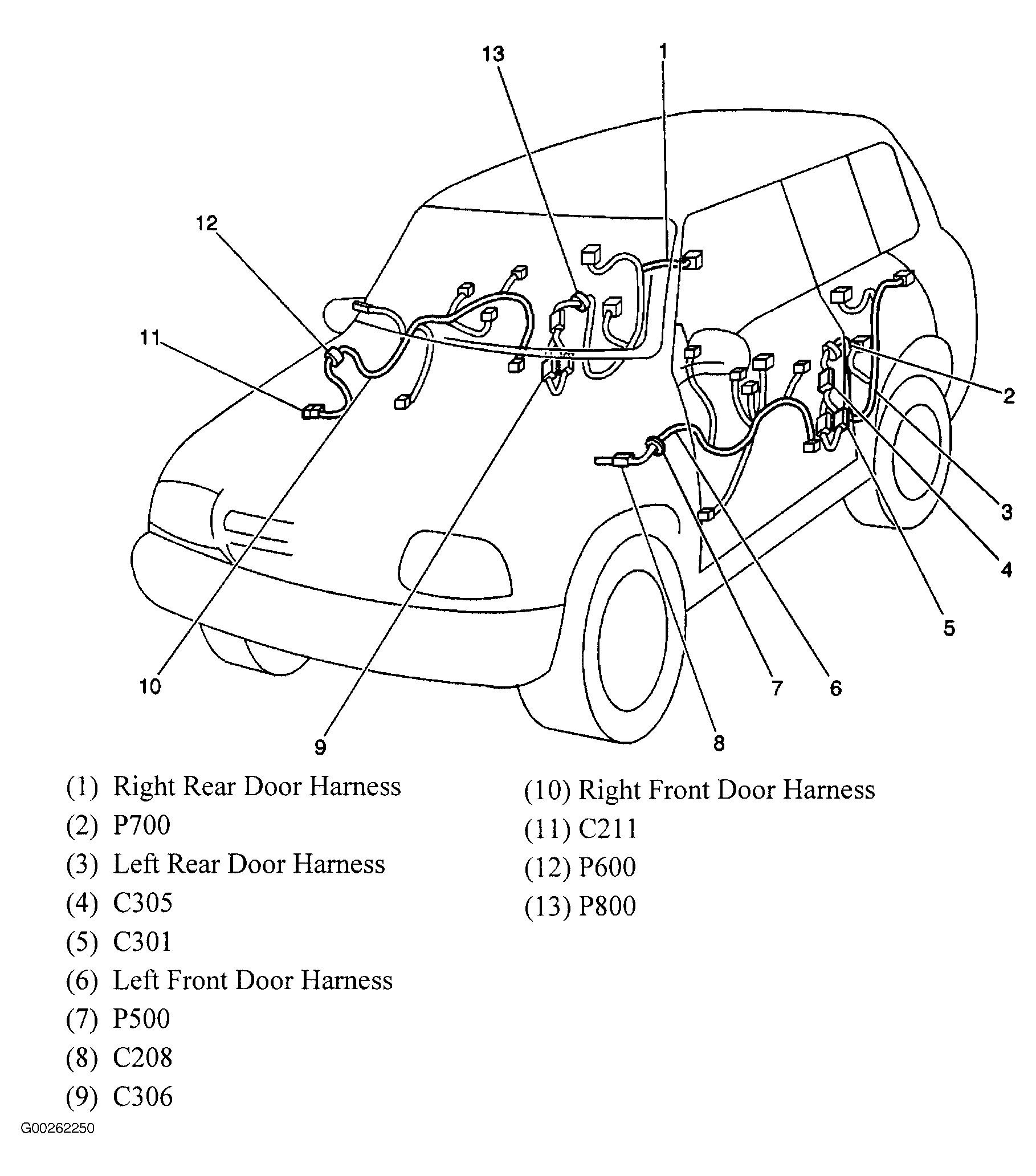 13
1
12
11
2
3
4
5
10
9
8
7
6

(1) Right Rear Door Harness
(2) P700
(3) Left Rear Door Harness
(4) C305
(5) C301
(6) Left Front Door Harness
(7) P500
(8) C208
(9) C306

(10) Right Front Door Harness
(11) C211
(12) P600
(13) P800

G00262250