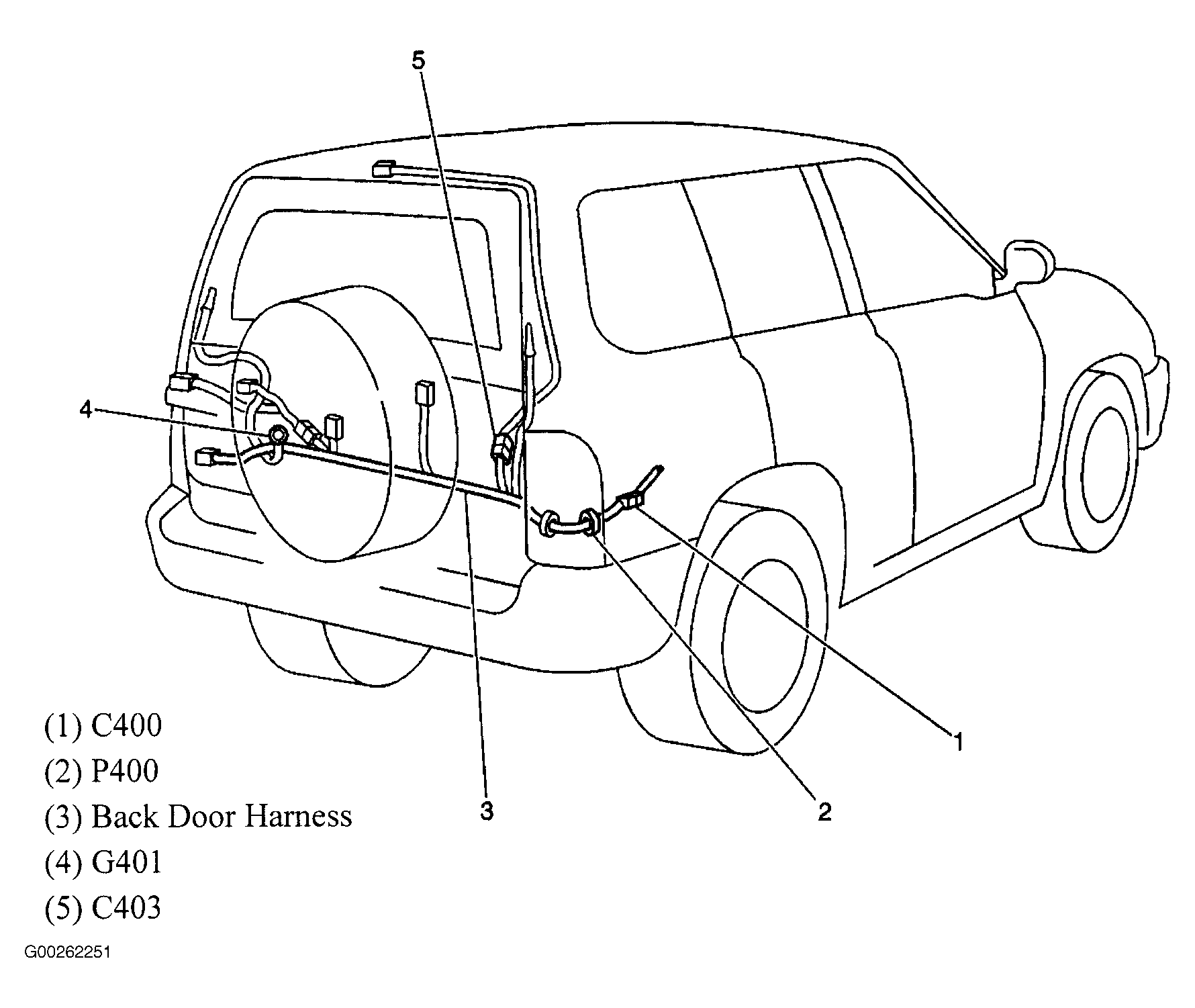 5

4

3

2

1

(1) C400
(2) P400
(3) Back Door Harness
(4) G401
(5) C403

G00262251