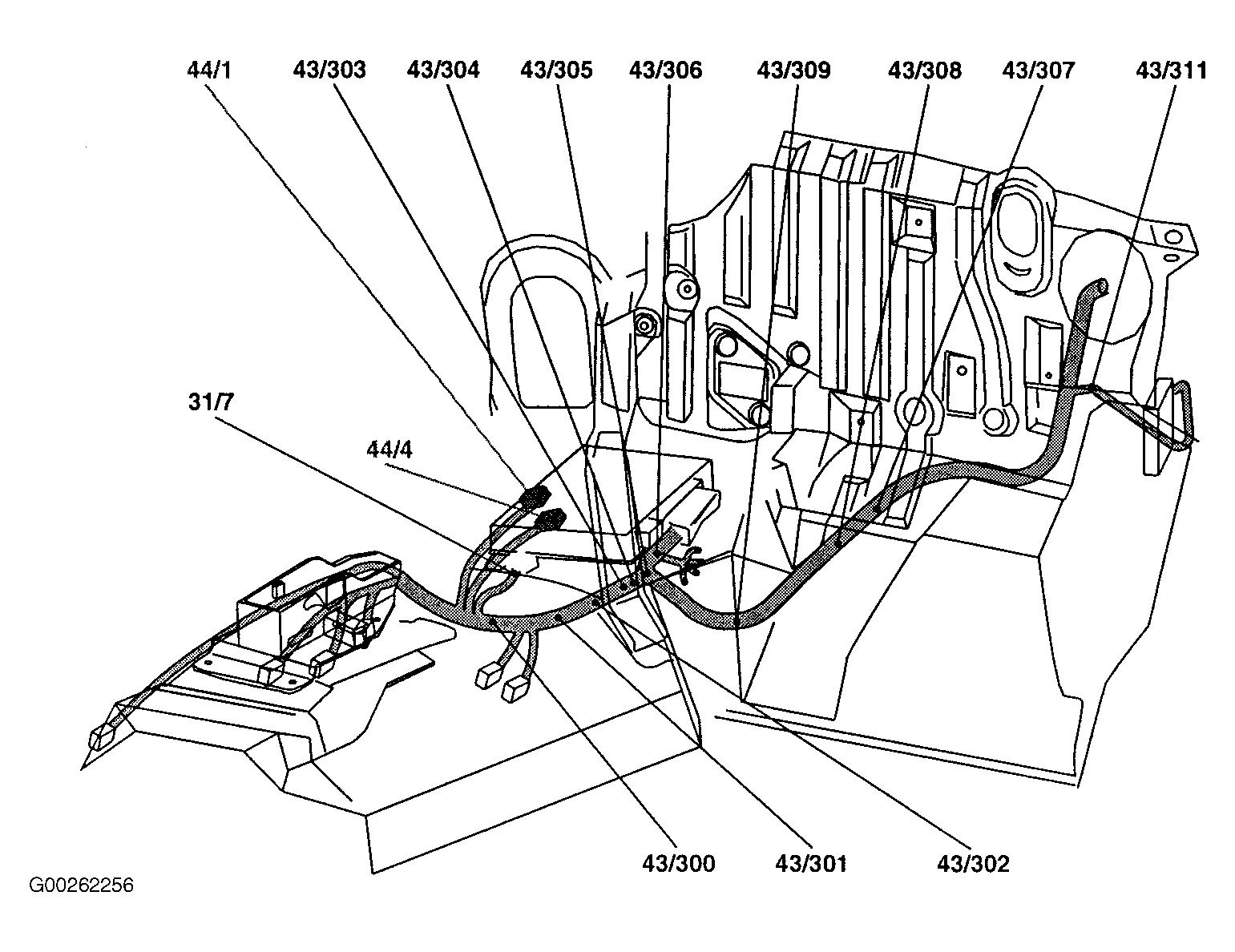 44/1
43/303
43/304
43/305
43/306
43/309
43/308
43/307
43/311
31/7
44/4
43/300
43/301
43/302
G00262256