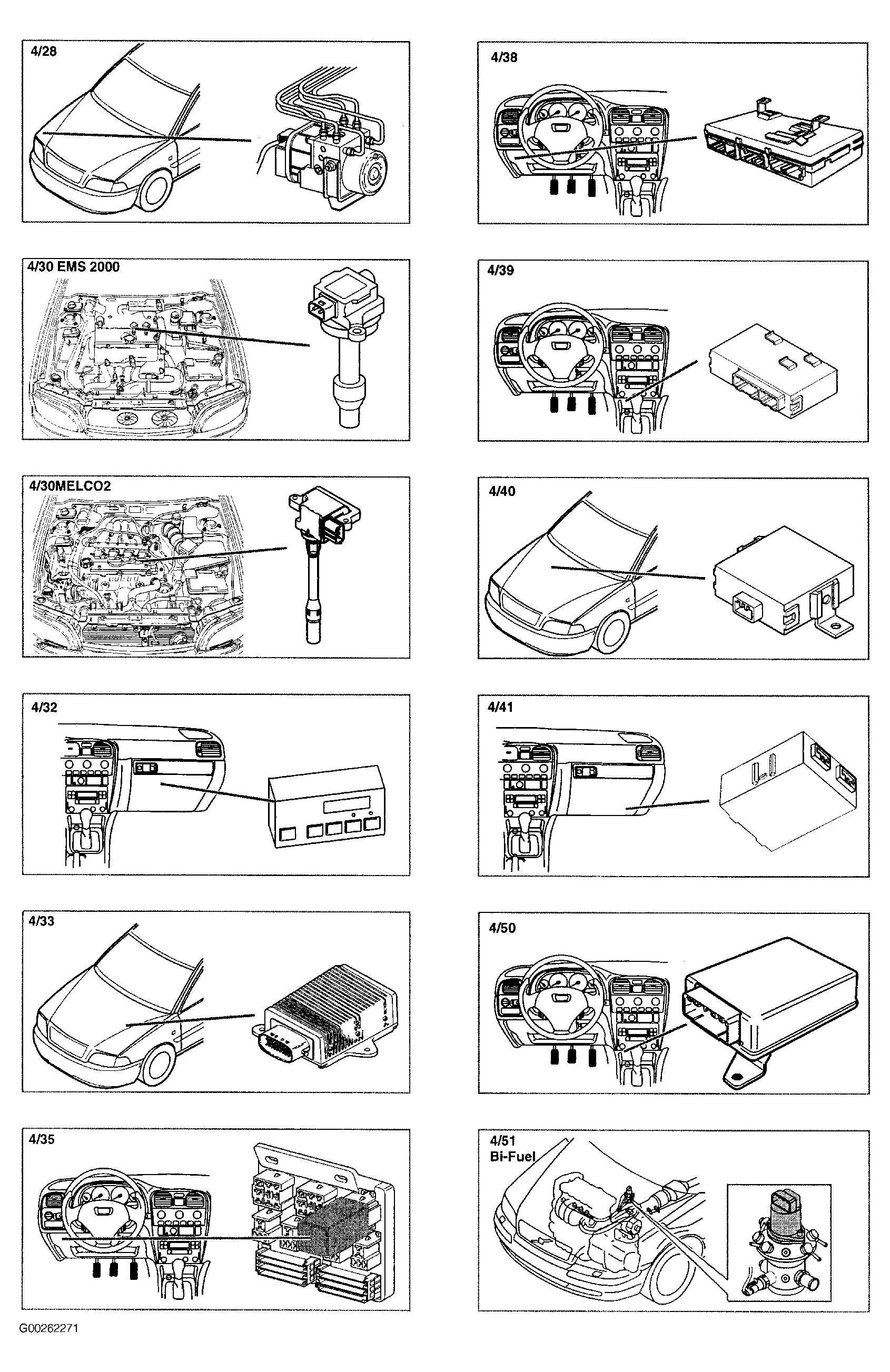 4/28

4/30 EMS 2000

4/30MELCO2

4/32

4/33

4/35

4/38

4/39

4/40

4/41

4/50

4/51
Bi-Fuel

G00262271