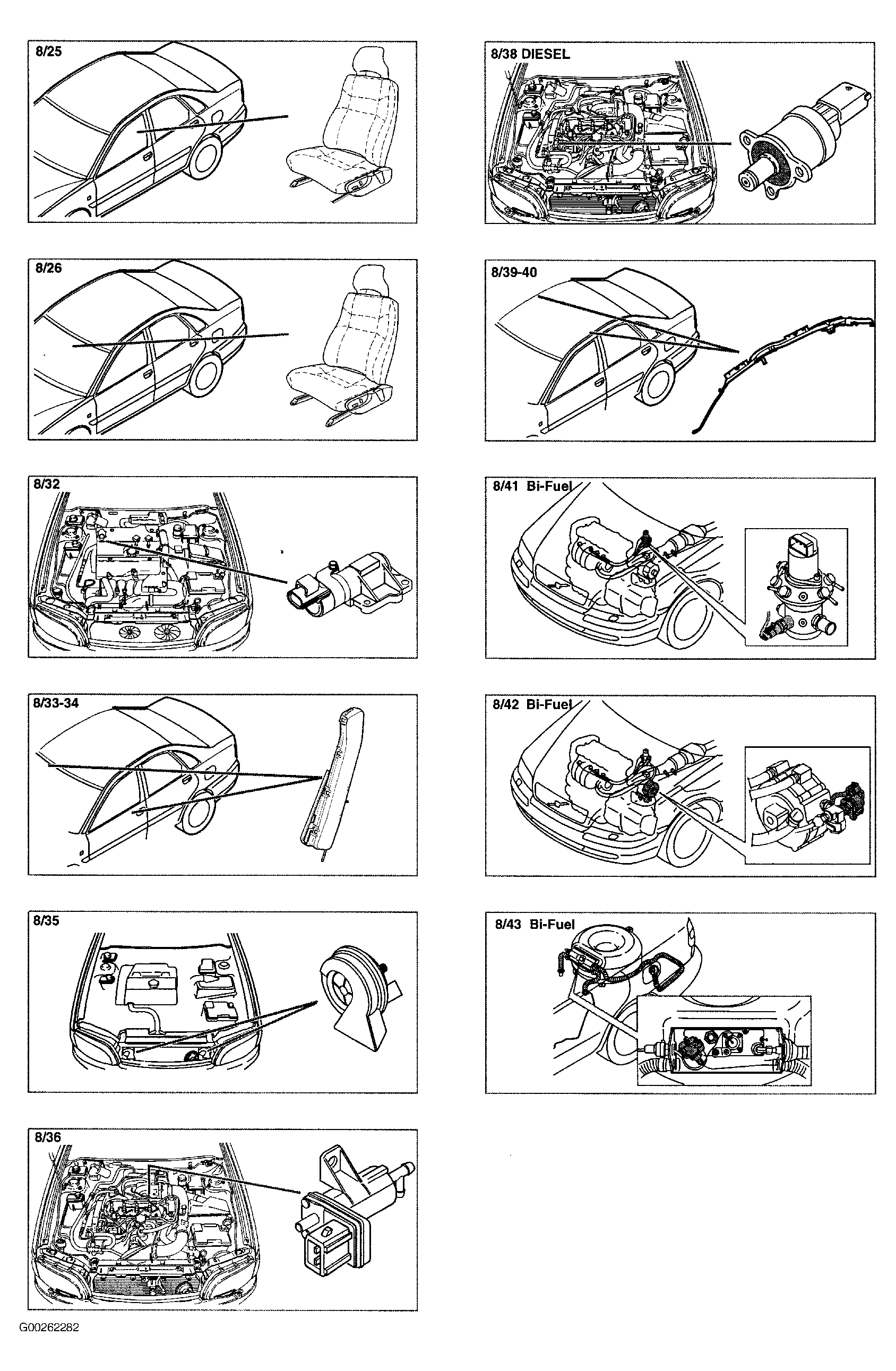 8/25

8/26

8/32

8/33-34

8/35

8/36

8/38 DIESEL

8/39-40

8/41 Bi-Fuel

8/42 Bi-Fuel

8/43 Bi-Fuel

G00262282