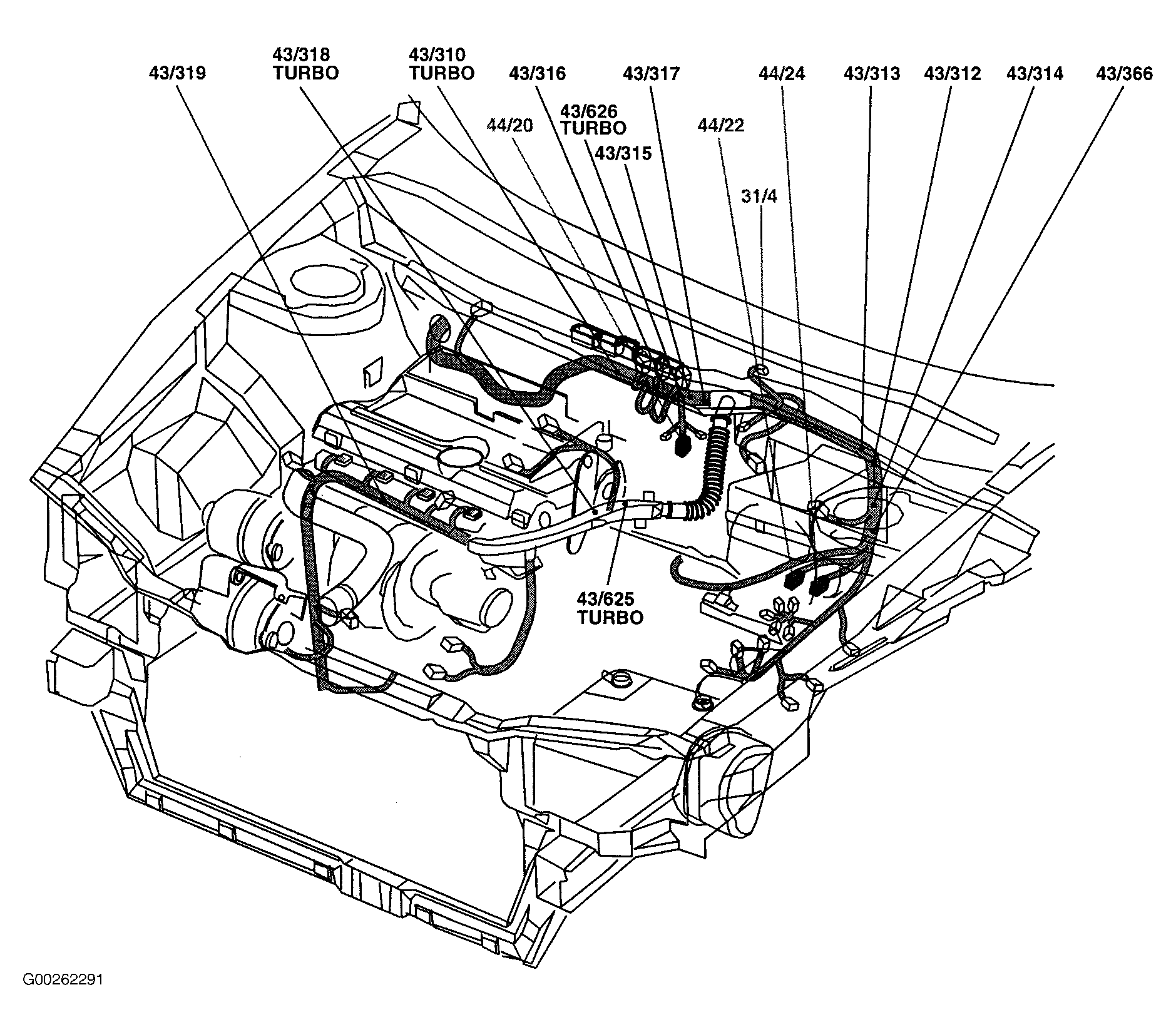 43/319
43/318 TURBO
43/310 TURBO
43/316
43/317
44/24
43/313
43/312
43/314
43/366
44/20
43/626 TURBO
43/315
44/22
31/4
43/625 TURBO
G00262291