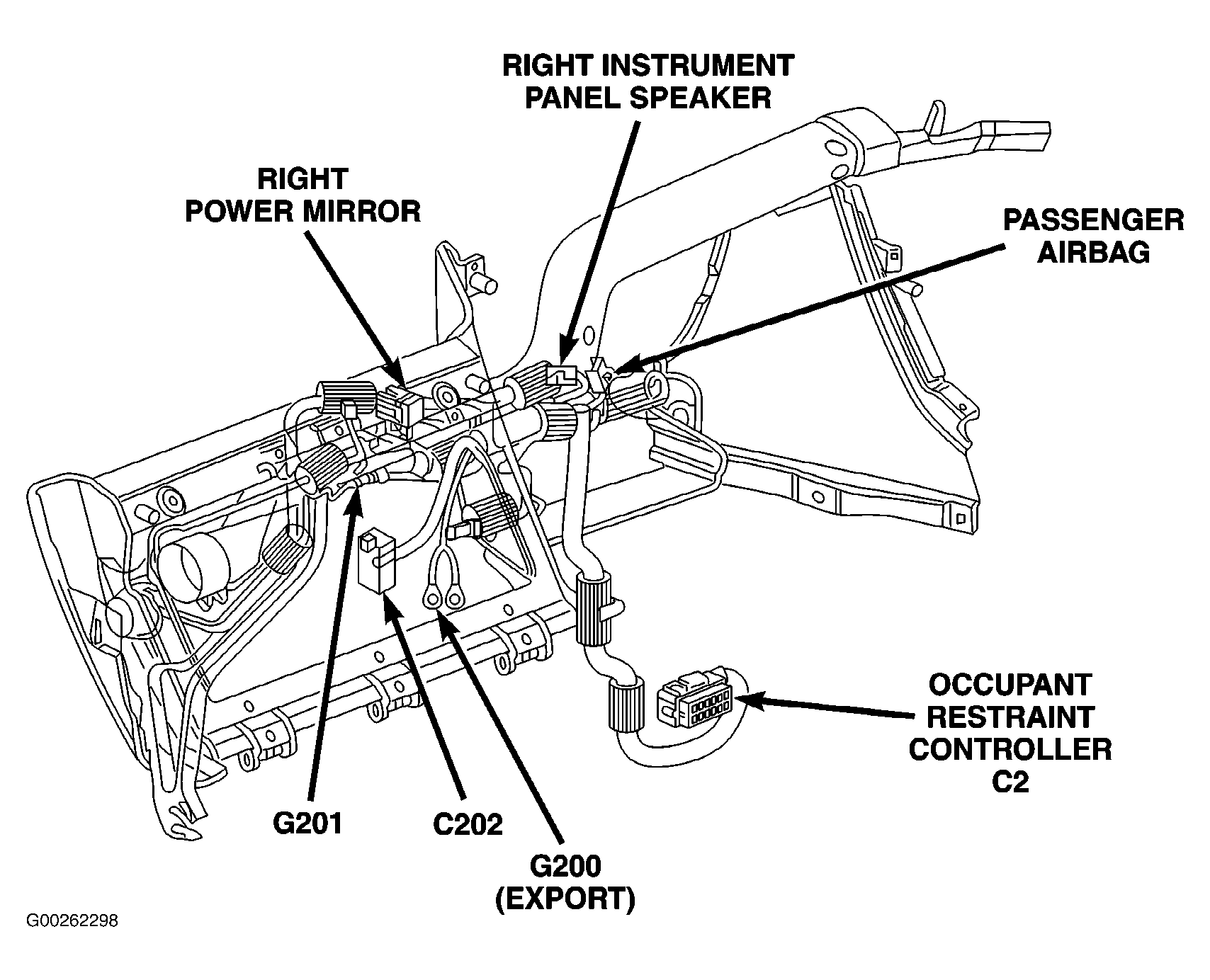 RIGHT INSTRUMENT PANEL SPEAKER

RIGHT POWER MIRROR

PASSENGER AIRBAG

OCCUPANT RESTRAINT CONTROLLER C2

G201

C202

G200 (EXPORT)

G00262298