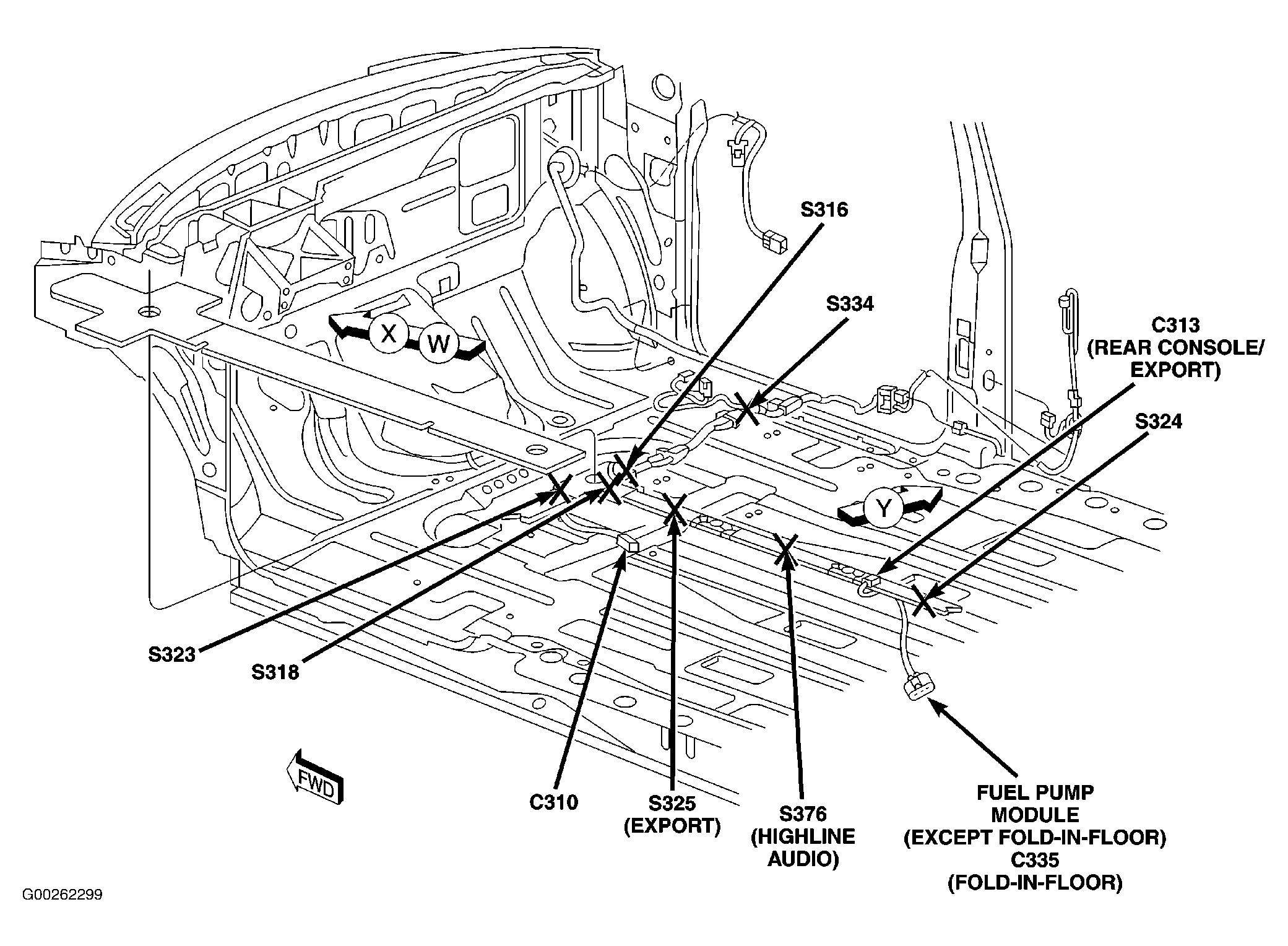 S316

S334

C313
(REAR CONSOLE/
EXPORT)

S324

X

W

Y

S323

S318

FWD

C310

S325
(EXPORT)

S376
(HIGHLINE
AUDIO)

FUEL PUMP
MODULE
(EXCEPT FOLD-IN-FLOOR)
C335
(FOLD-IN-FLOOR)

G00262299