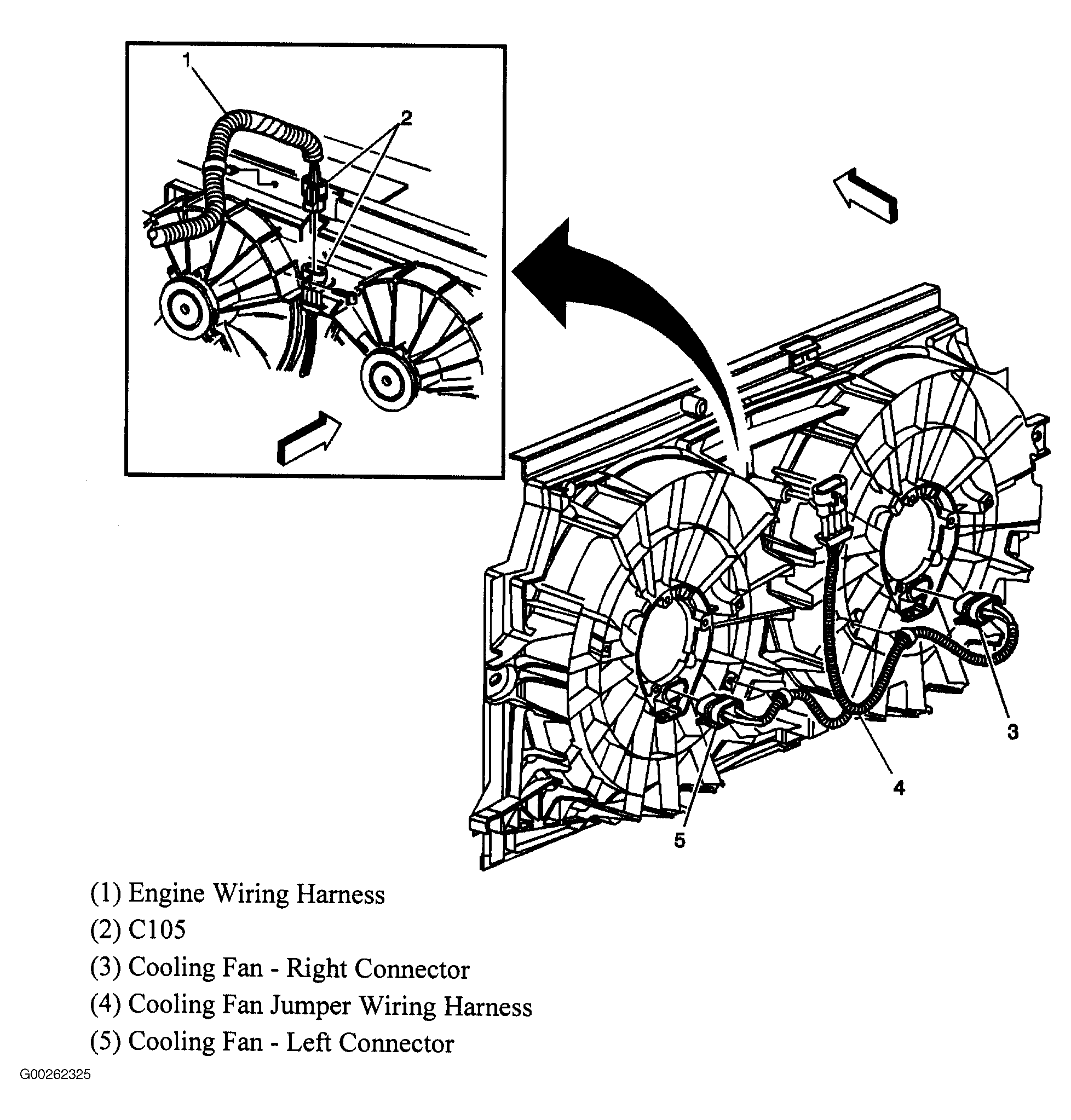 1
2
3
4
5

(1) Engine Wiring Harness
(2) C105
(3) Cooling Fan - Right Connector
(4) Cooling Fan Jumper Wiring Harness
(5) Cooling Fan - Left Connector

G00262325