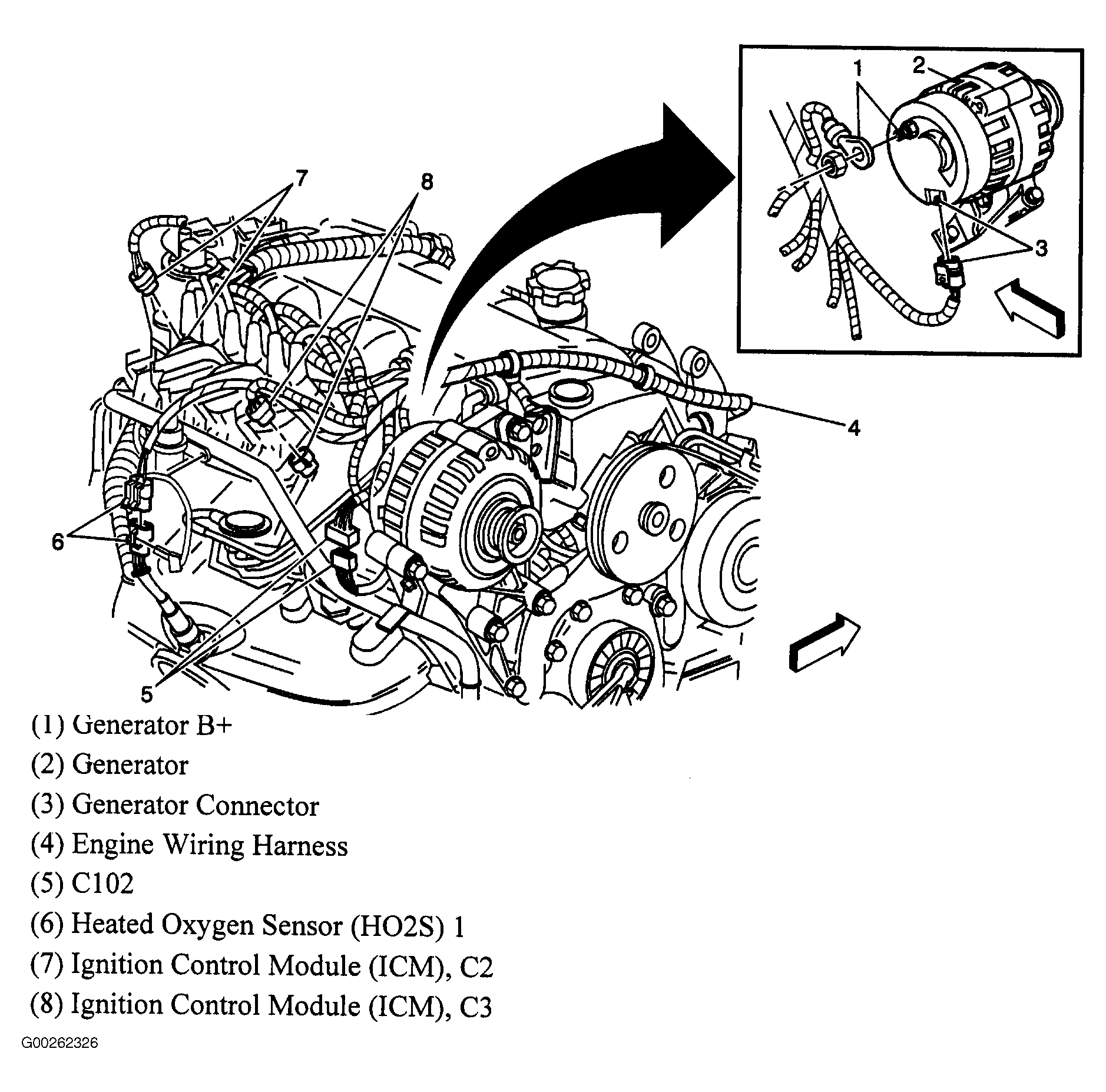 1
2
3
7
8
4
6
5

(1) Generator B+

(2) Generator

(3) Generator Connector

(4) Engine Wiring Harness

(5) C102

(6) Heated Oxygen Sensor (HO2S) 1

(7) Ignition Control Module (ICM), C2

(8) Ignition Control Module (ICM), C3

G00262326