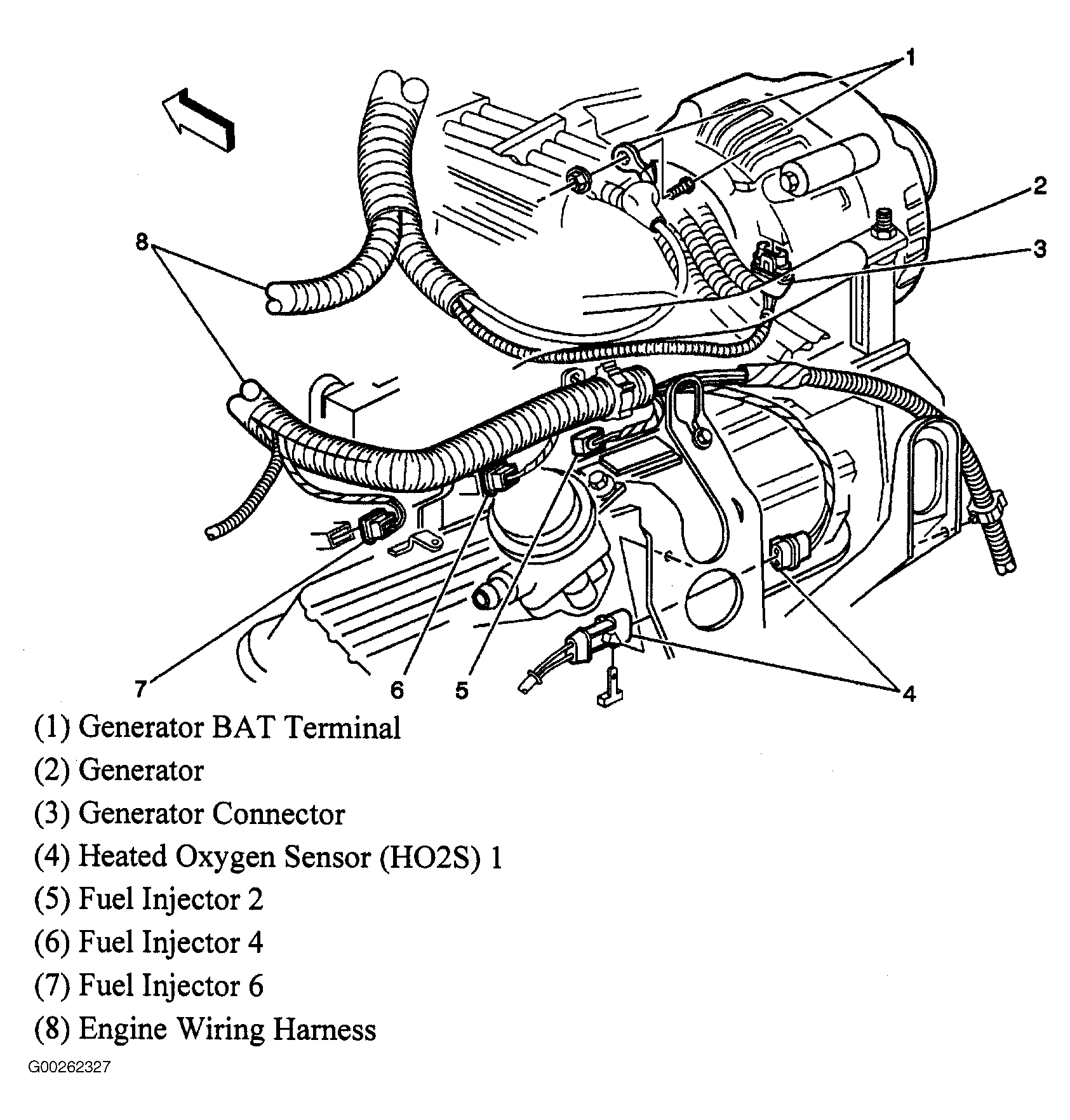 1
2
3
8
7
6
5
4

(1) Generator BAT Terminal
(2) Generator
(3) Generator Connector
(4) Heated Oxygen Sensor (HO2S) 1
(5) Fuel Injector 2
(6) Fuel Injector 4
(7) Fuel Injector 6
(8) Engine Wiring Harness

G00262327