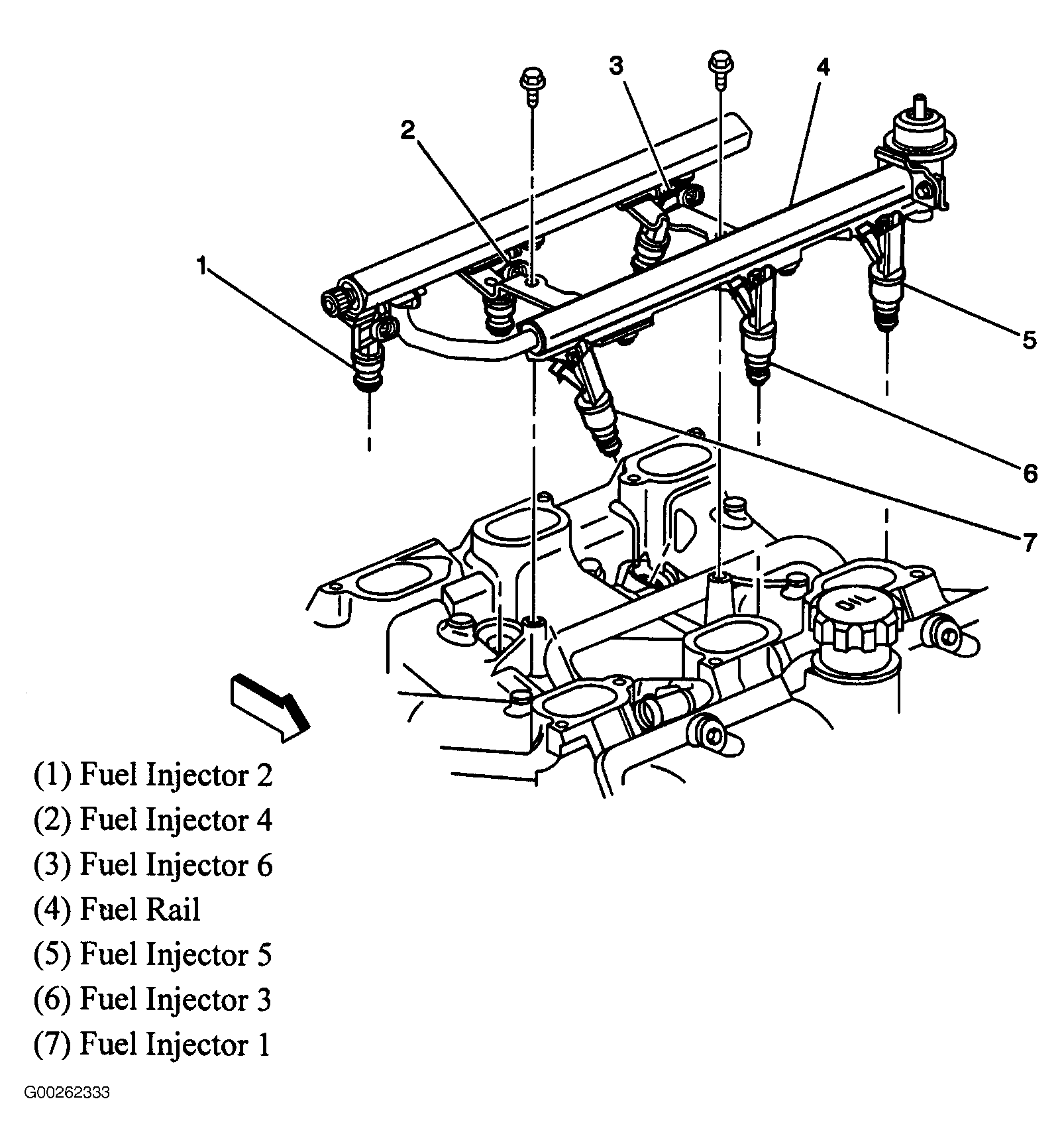 3
4
2
1
5
6
7
OIL

(1) Fuel Injector 2
(2) Fuel Injector 4
(3) Fuel Injector 6
(4) Fuel Rail
(5) Fuel Injector 5
(6) Fuel Injector 3
(7) Fuel Injector 1

G00262333