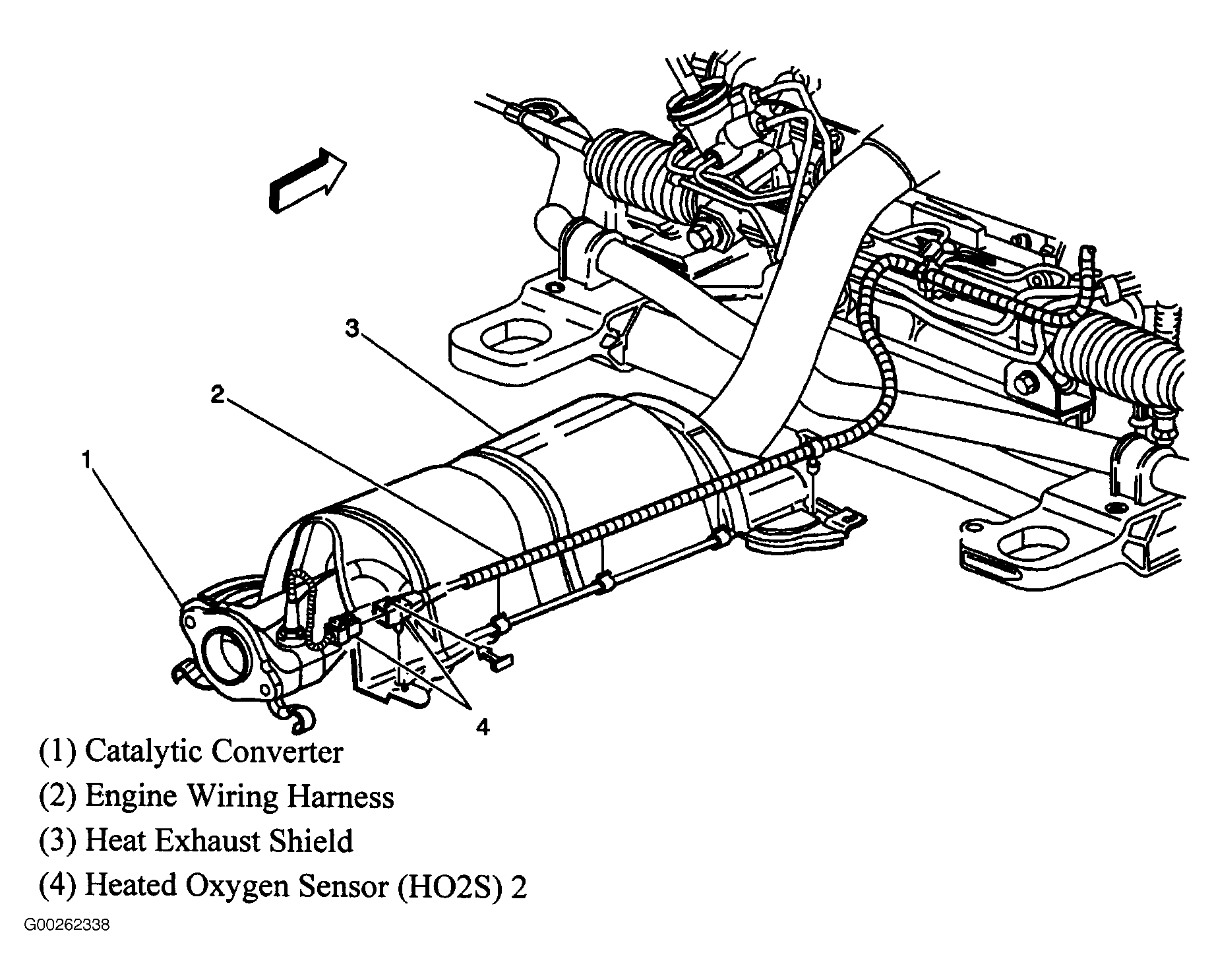 3

2

1

4

(1) Catalytic Converter

(2) Engine Wiring Harness

(3) Heat Exhaust Shield

(4) Heated Oxygen Sensor (HO2S) 2

G00262338