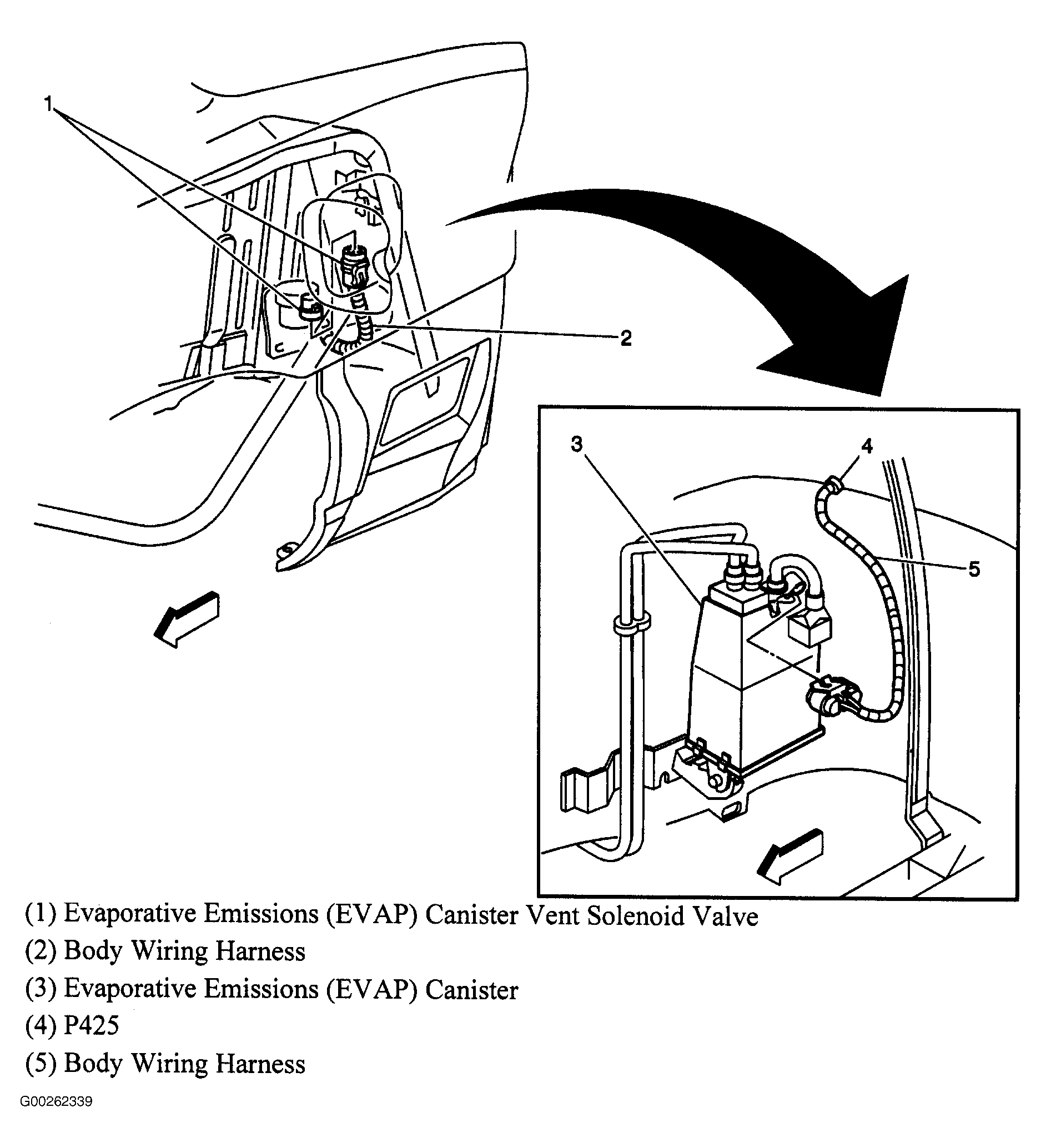 1

2

3

4

5

(1) Evaporative Emissions (EVAP) Canister Vent Solenoid Valve

(2) Body Wiring Harness

(3) Evaporative Emissions (EVAP) Canister

(4) P425

(5) Body Wiring Harness

G00262339