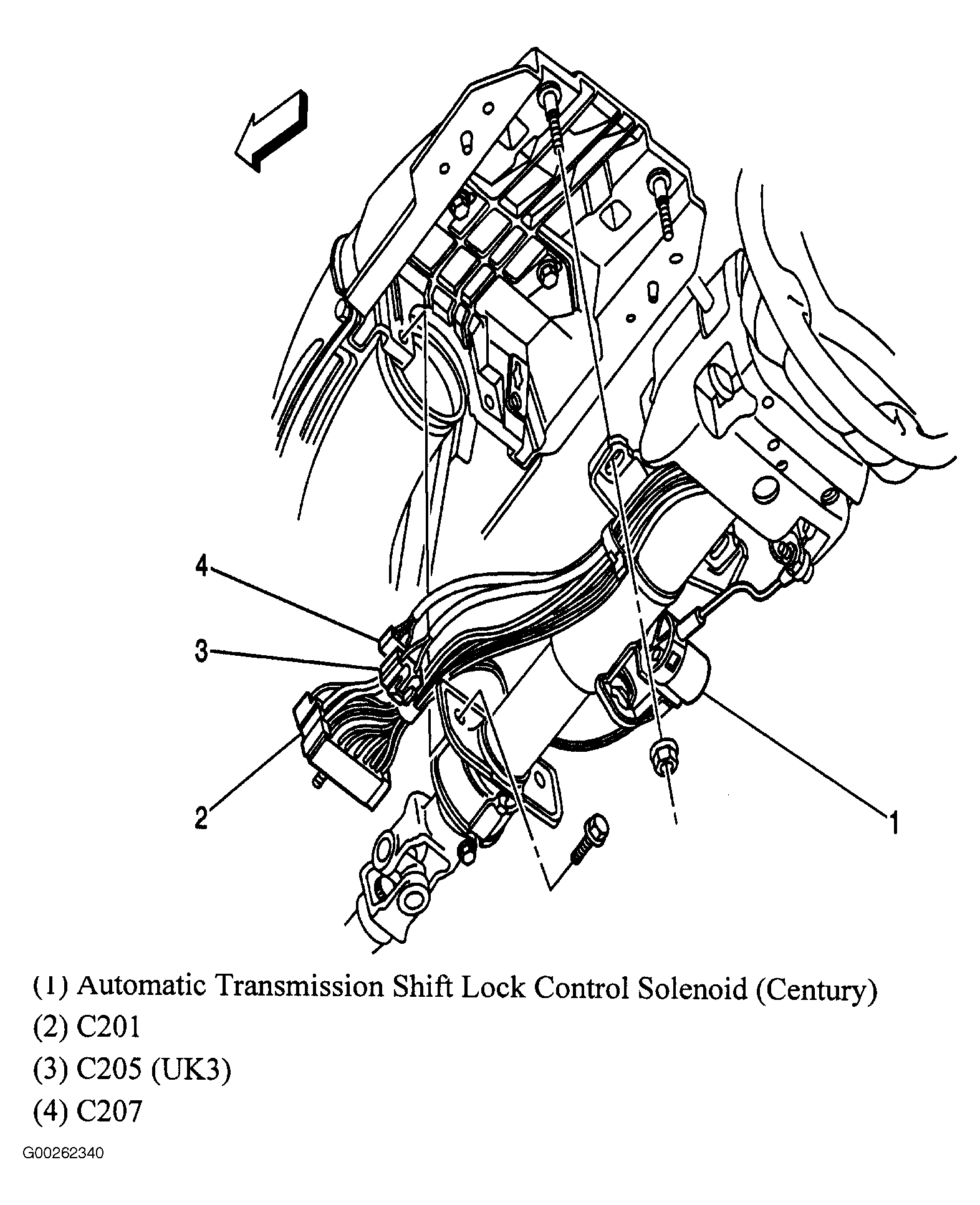 4

3

2

1

(1) Automatic Transmission Shift Lock Control Solenoid (Century)
(2) C201
(3) C205 (UK3)
(4) C207

G00262340