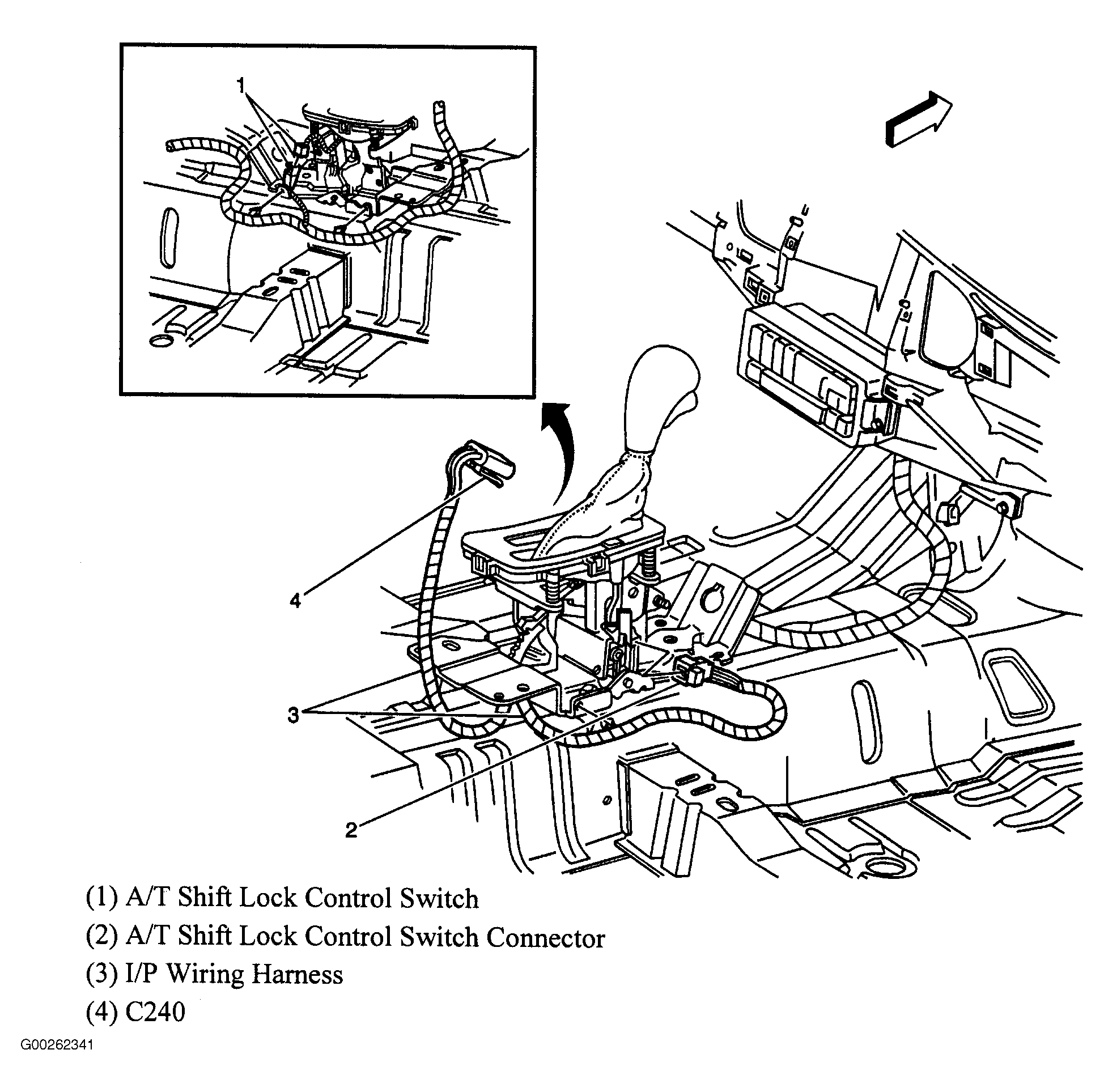 1

4

3

2

(1) A/T Shift Lock Control Switch
(2) A/T Shift Lock Control Switch Connector
(3) I/P Wiring Harness
(4) C240

G00262341