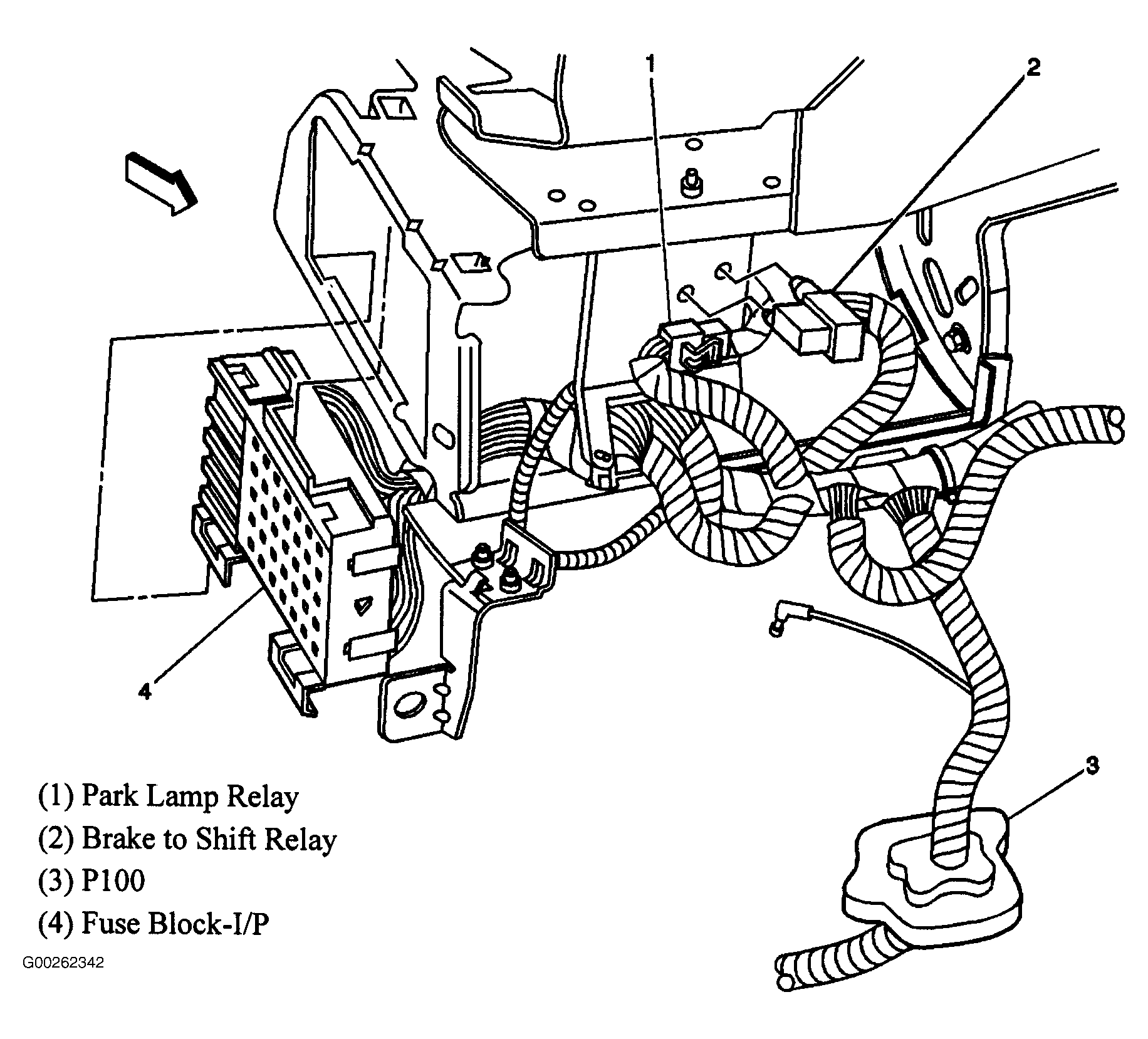 1
2
4
3

(1) Park Lamp Relay
(2) Brake to Shift Relay
(3) P100
(4) Fuse Block-I/P

G00262342