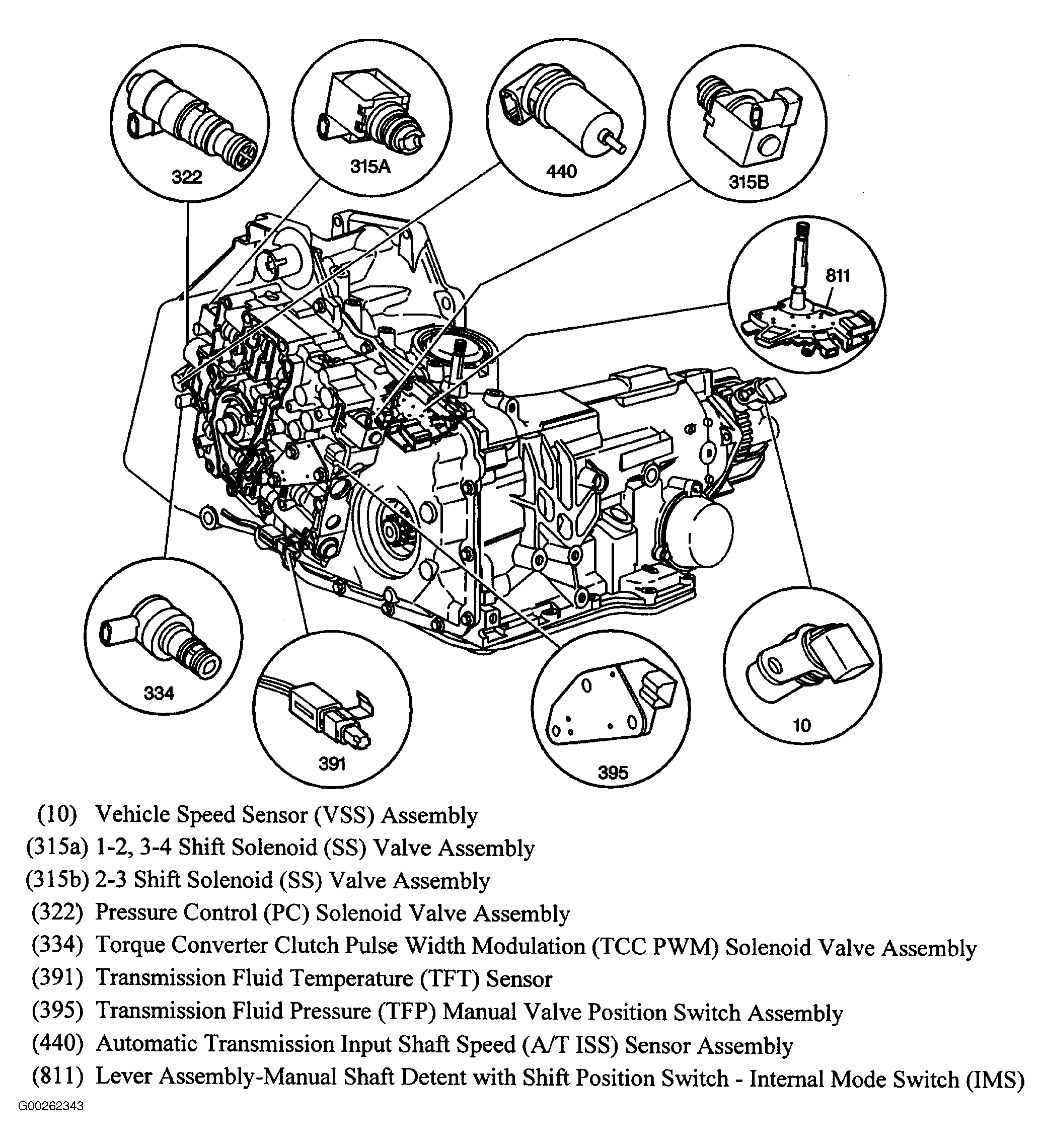 322

315A

440

315B

811

334

391

395

10

(10) Vehicle Speed Sensor (VSS) Assembly
(315a) 1-2, 3-4 Shift Solenoid (SS) Valve Assembly
(315b) 2-3 Shift Solenoid (SS) Valve Assembly
(322) Pressure Control (PC) Solenoid Valve Assembly
(334) Torque Converter Clutch Pulse Width Modulation (TCC PWM) Solenoid Valve Assembly
(391) Transmission Fluid Temperature (TFT) Sensor
(395) Transmission Fluid Pressure (TFP) Manual Valve Position Switch Assembly
(440) Automatic Transmission Input Shaft Speed (A/T ISS) Sensor Assembly
(811) Lever Assembly-Manual Shaft Detent with Shift Position Switch - Internal Mode Switch (IMS)

G00262343