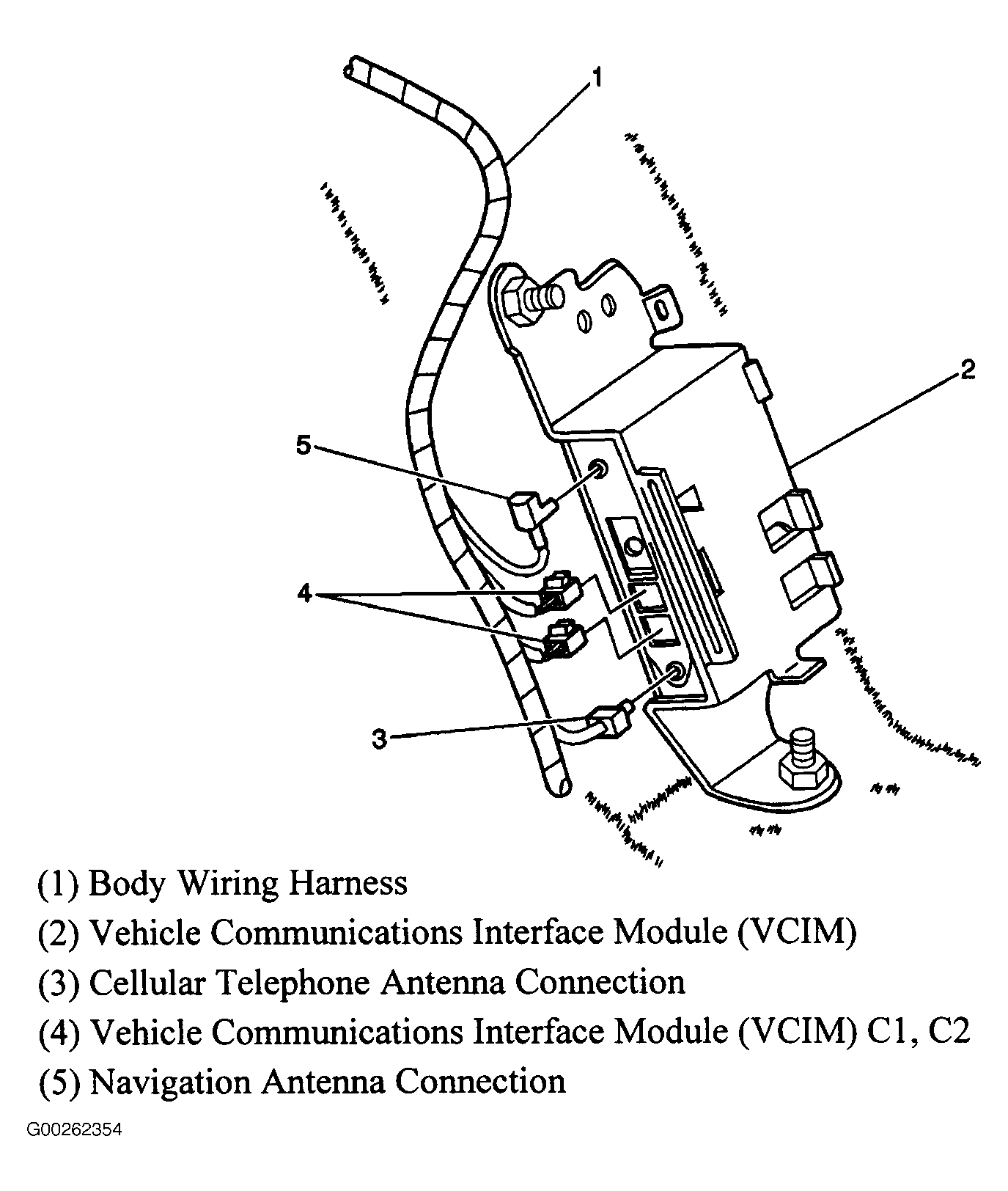 1
2
5
4
3

(1) Body Wiring Harness
(2) Vehicle Communications Interface Module (VCIM)
(3) Cellular Telephone Antenna Connection
(4) Vehicle Communications Interface Module (VCIM) C1, C2
(5) Navigation Antenna Connection

G00262354