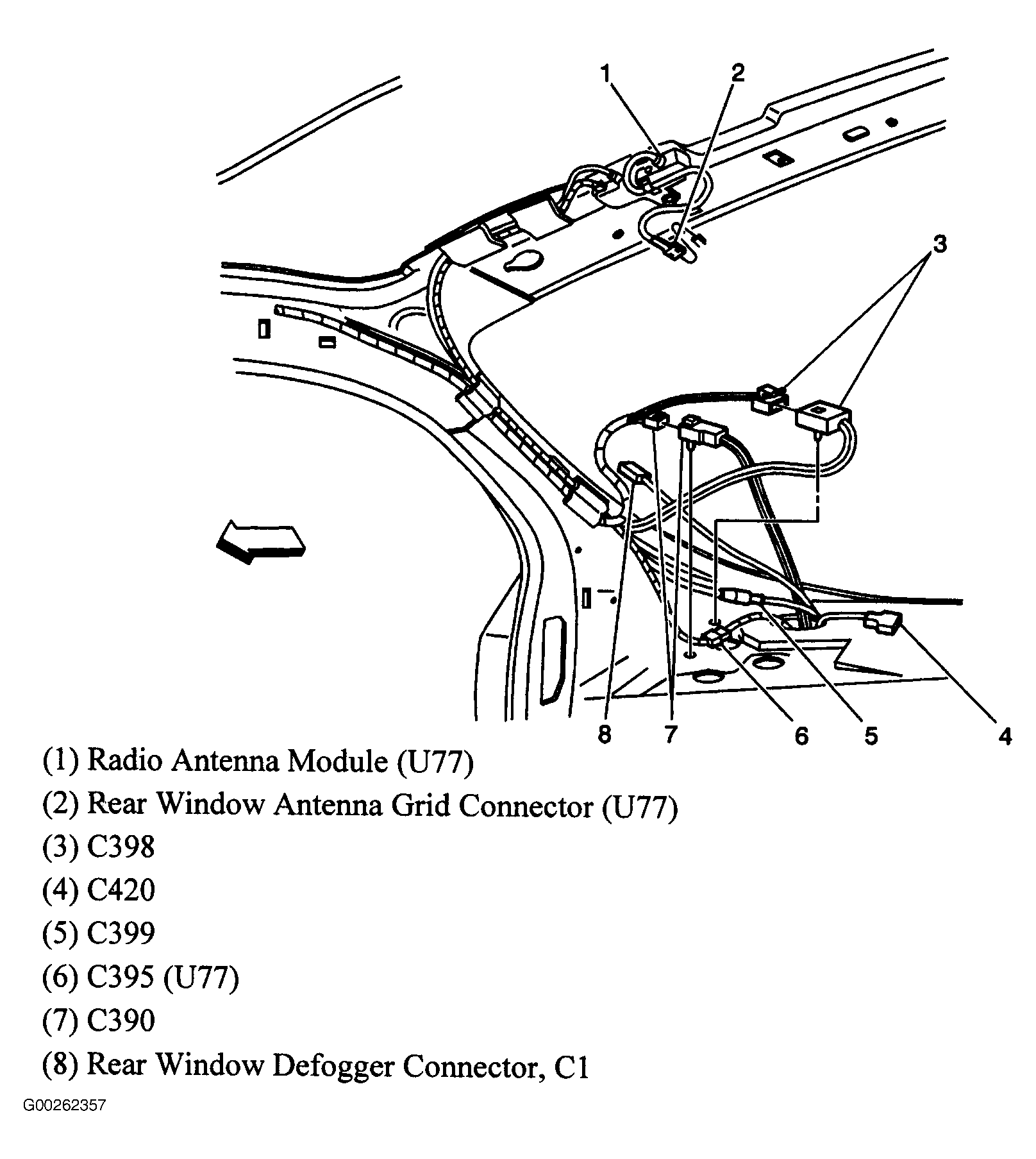 1
2
3
8
7
6
5
4

(1) Radio Antenna Module (U77)
(2) Rear Window Antenna Grid Connector (U77)
(3) C398
(4) C420
(5) C399
(6) C395 (U77)
(7) C390
(8) Rear Window Defogger Connector, C1

G00262357