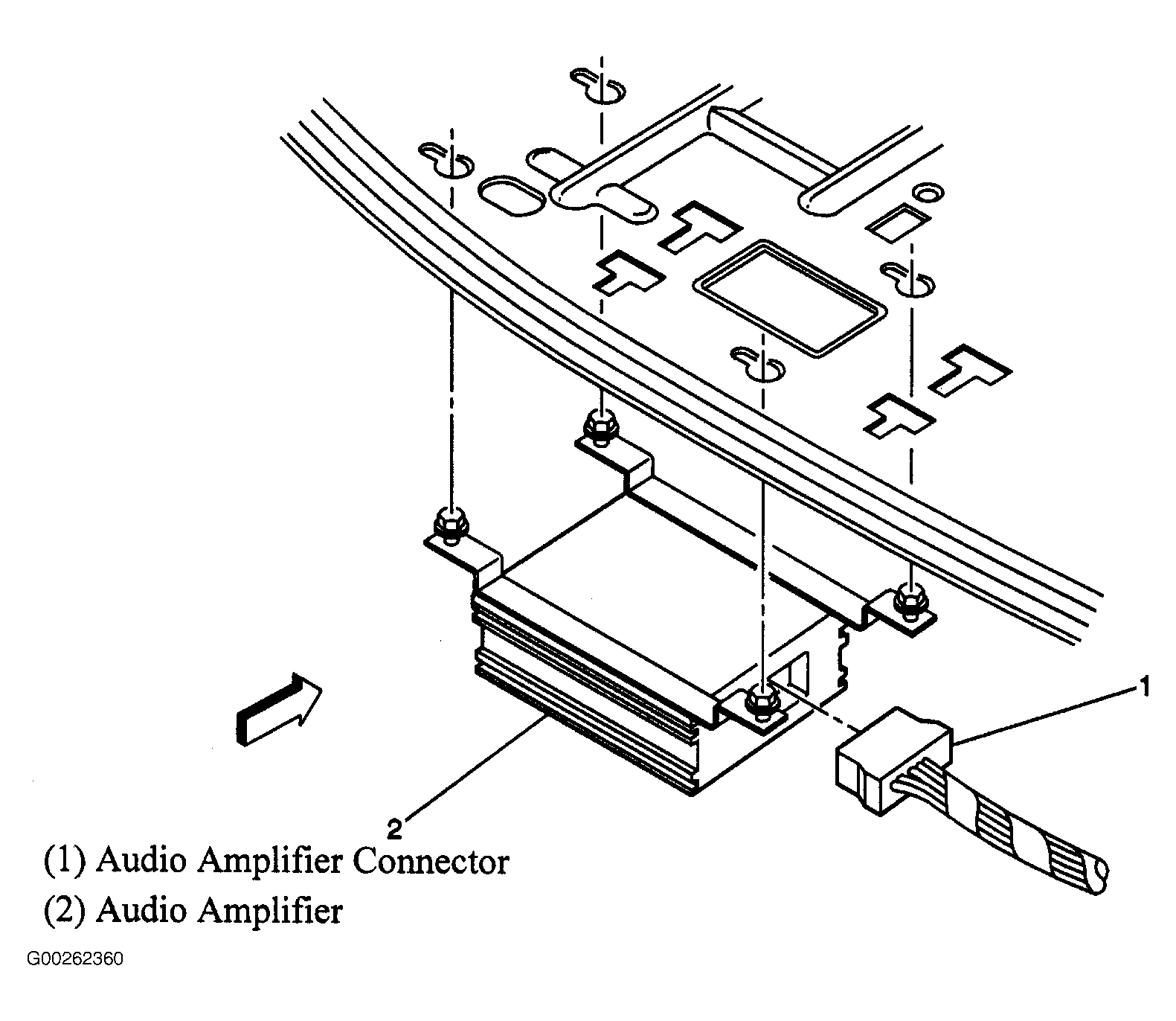 1

2

(1) Audio Amplifier Connector

(2) Audio Amplifier

G00262360