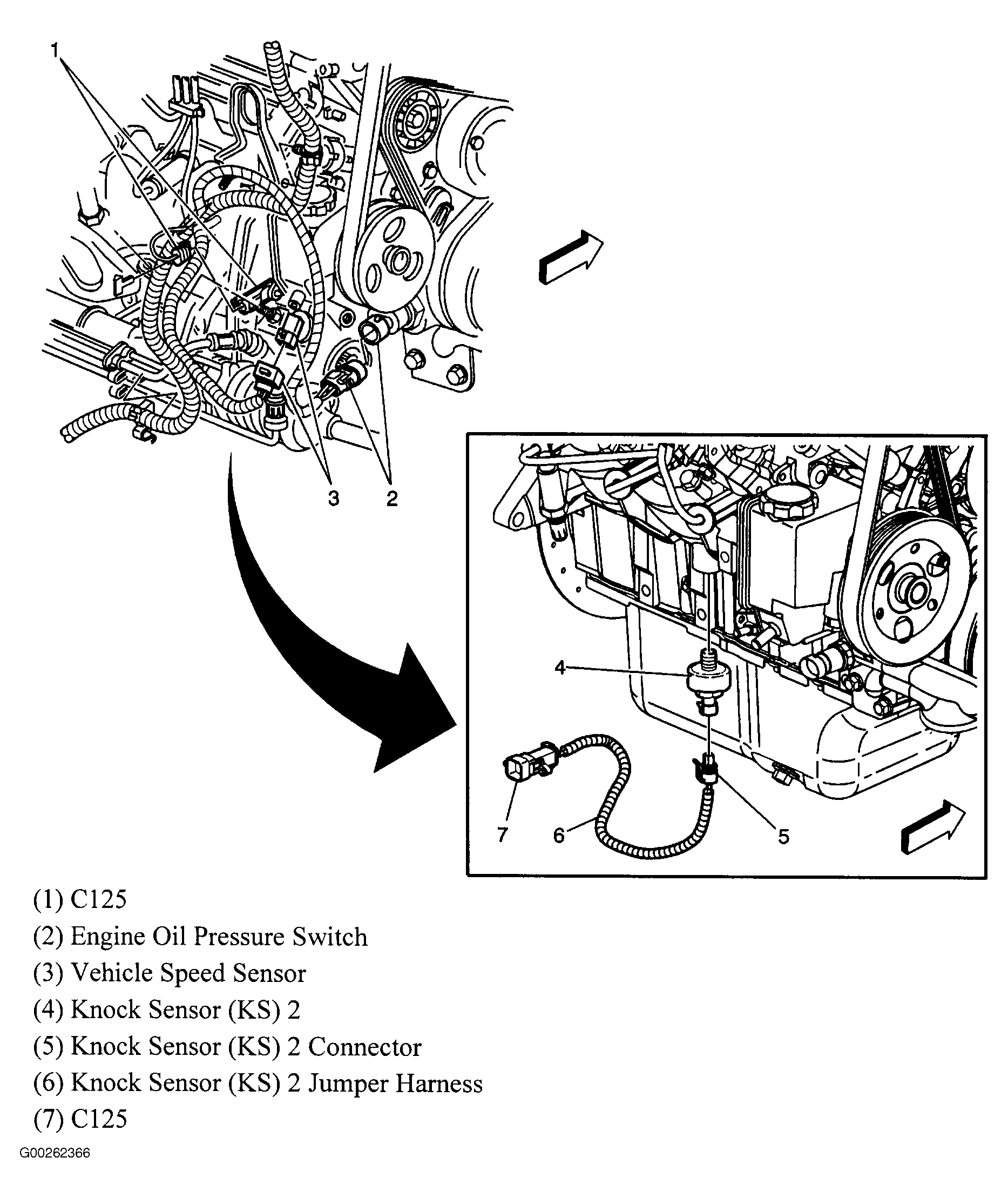 1

3 2

4

7 6 5

(1) C125
(2) Engine Oil Pressure Switch
(3) Vehicle Speed Sensor
(4) Knock Sensor (KS) 2
(5) Knock Sensor (KS) 2 Connector
(6) Knock Sensor (KS) 2 Jumper Harness
(7) C125

G00262366