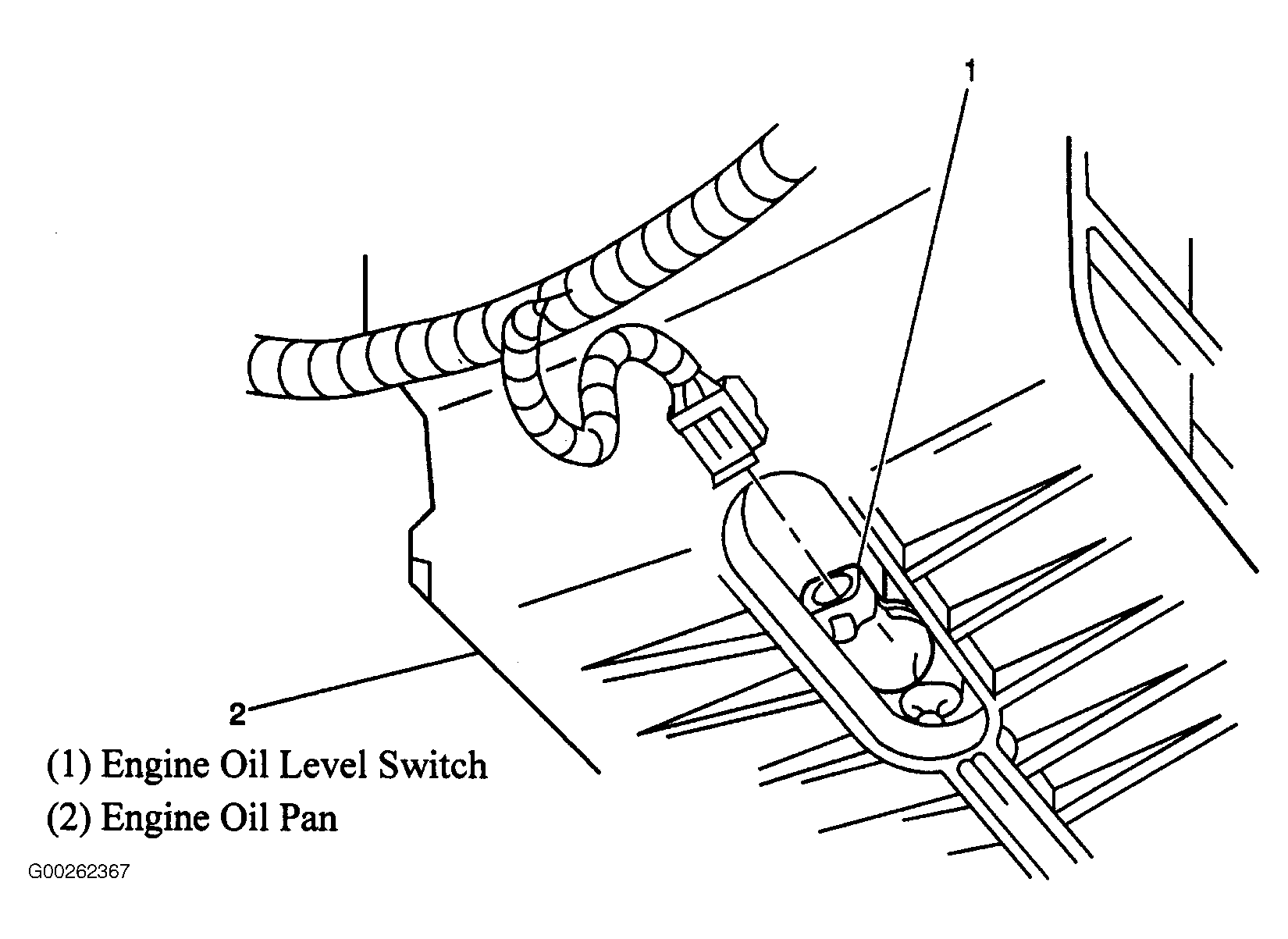 1

2

(1) Engine Oil Level Switch
(2) Engine Oil Pan

G00262367