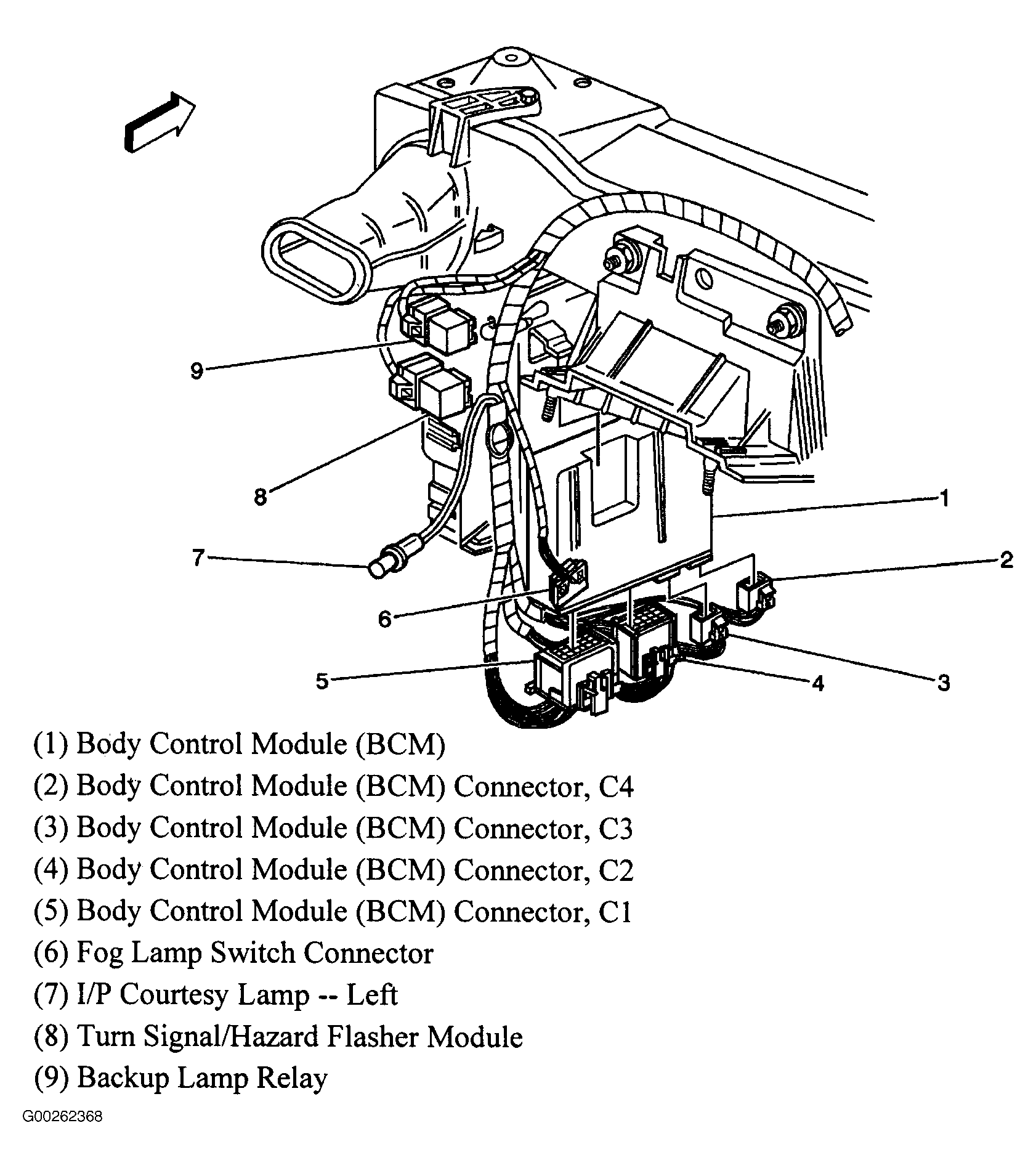 9

8

1

7

2

6

5

4

3

(1) Body Control Module (BCM)

(2) Body Control Module (BCM) Connector, C4

(3) Body Control Module (BCM) Connector, C3

(4) Body Control Module (BCM) Connector, C2

(5) Body Control Module (BCM) Connector, C1

(6) Fog Lamp Switch Connector

(7) I/P Courtesy Lamp -- Left

(8) Turn Signal/Hazard Flasher Module

(9) Backup Lamp Relay

G00262368