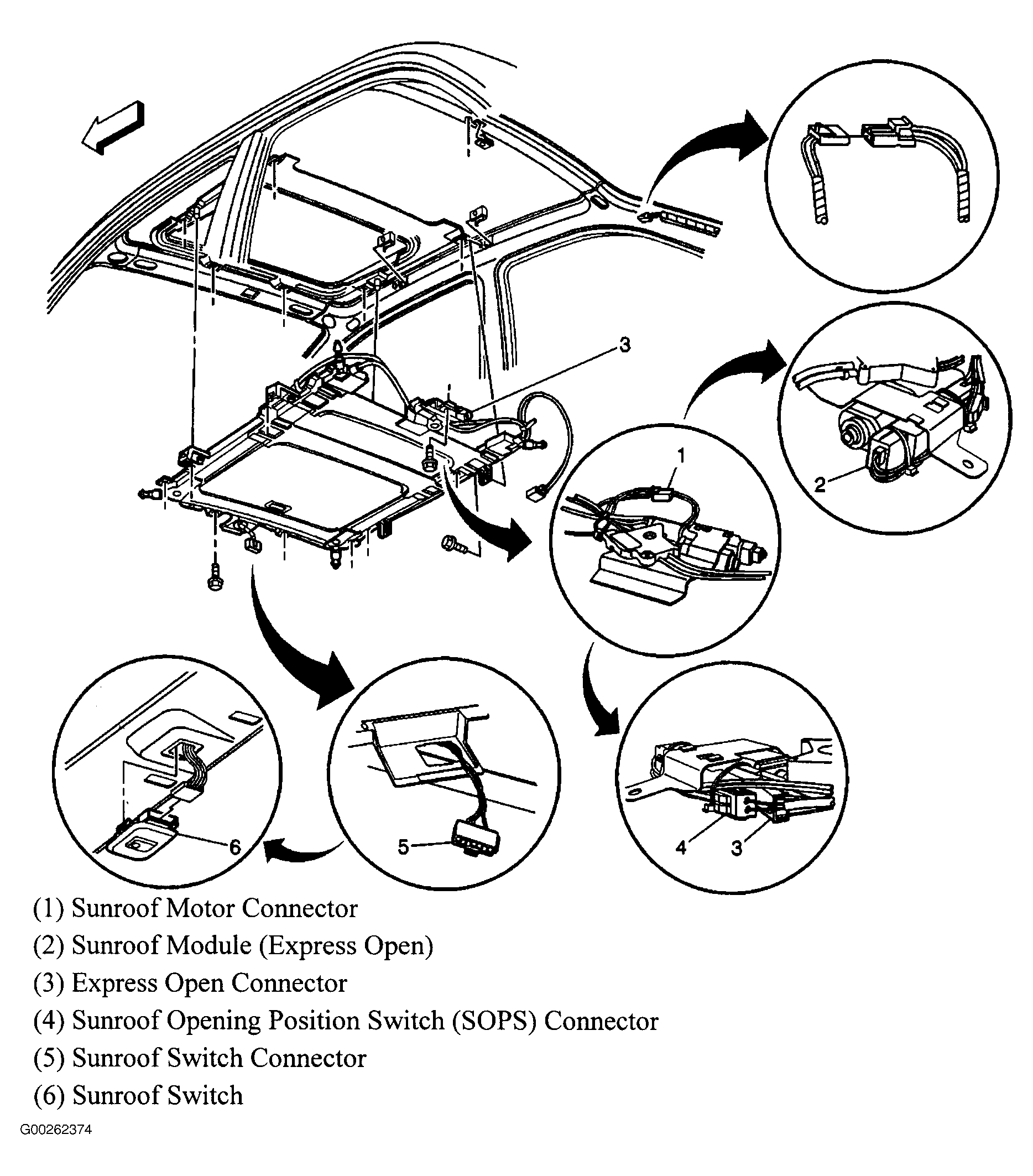 3

1

2

6

5

4

3

(1) Sunroof Motor Connector

(2) Sunroof Module (Express Open)

(3) Express Open Connector

(4) Sunroof Opening Position Switch (SOPS) Connector

(5) Sunroof Switch Connector

(6) Sunroof Switch

G00262374