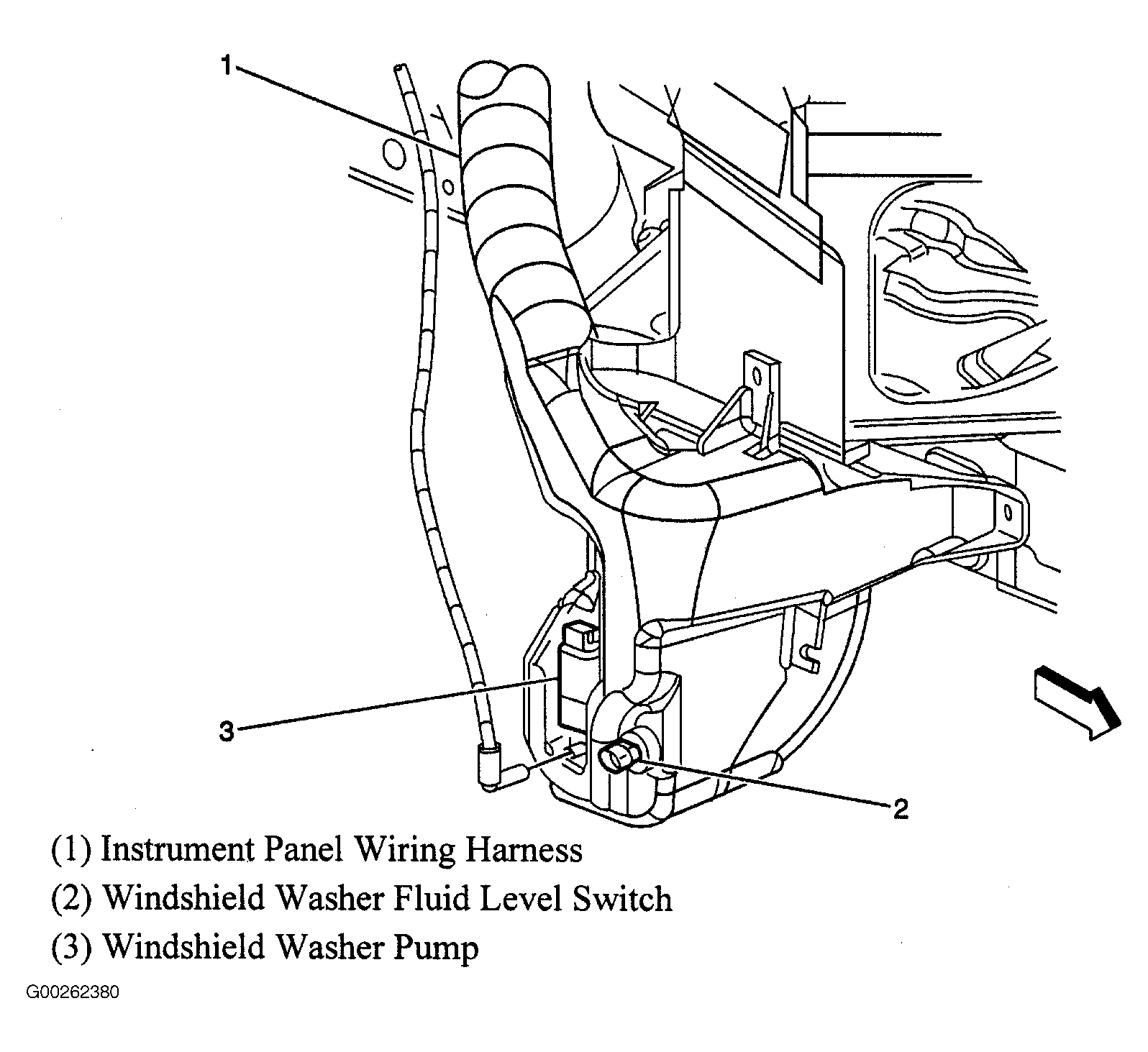 1

3

2

(1) Instrument Panel Wiring Harness
(2) Windshield Washer Fluid Level Switch
(3) Windshield Washer Pump

G00262380