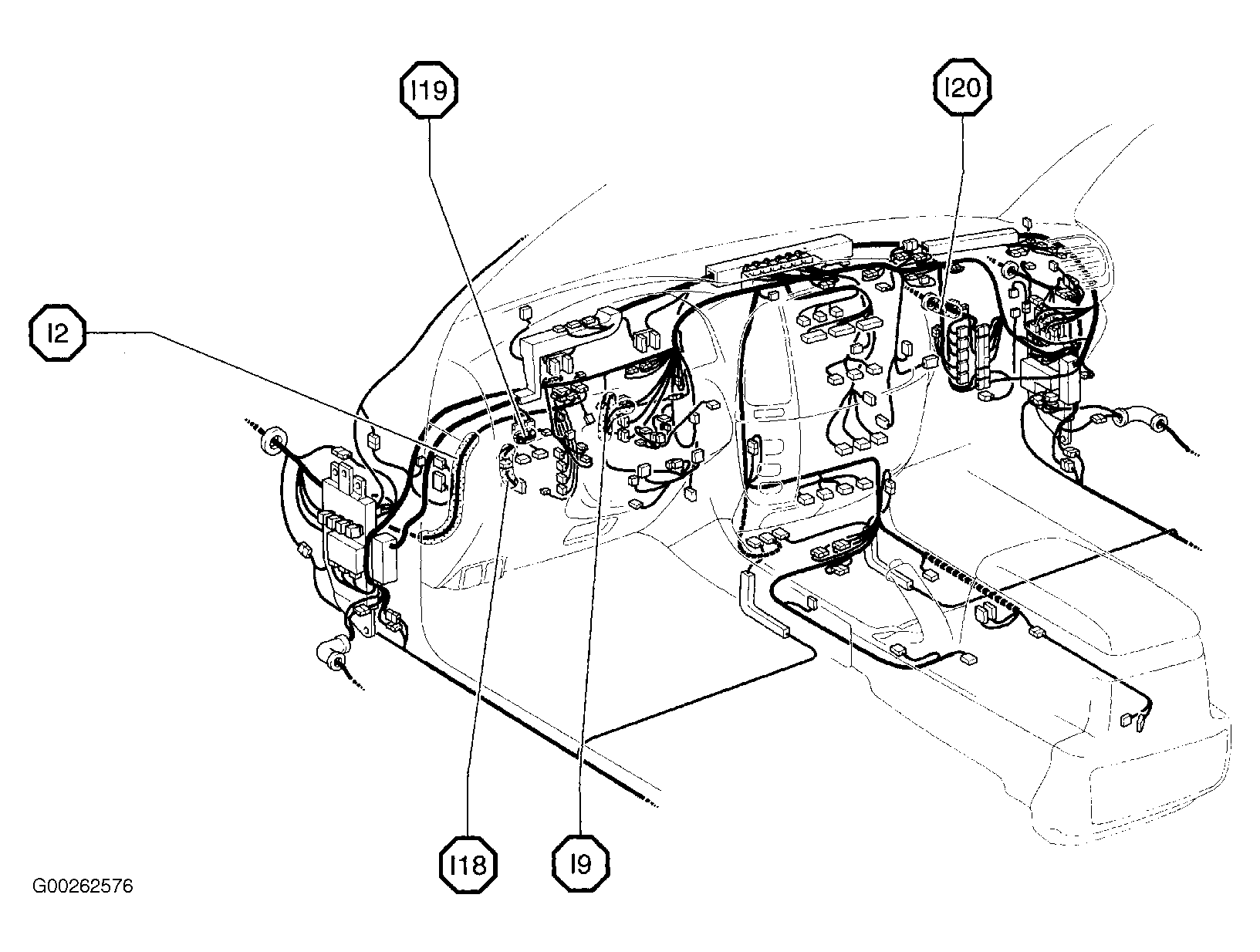 I19

I20

I2

I18

I9

G00262576