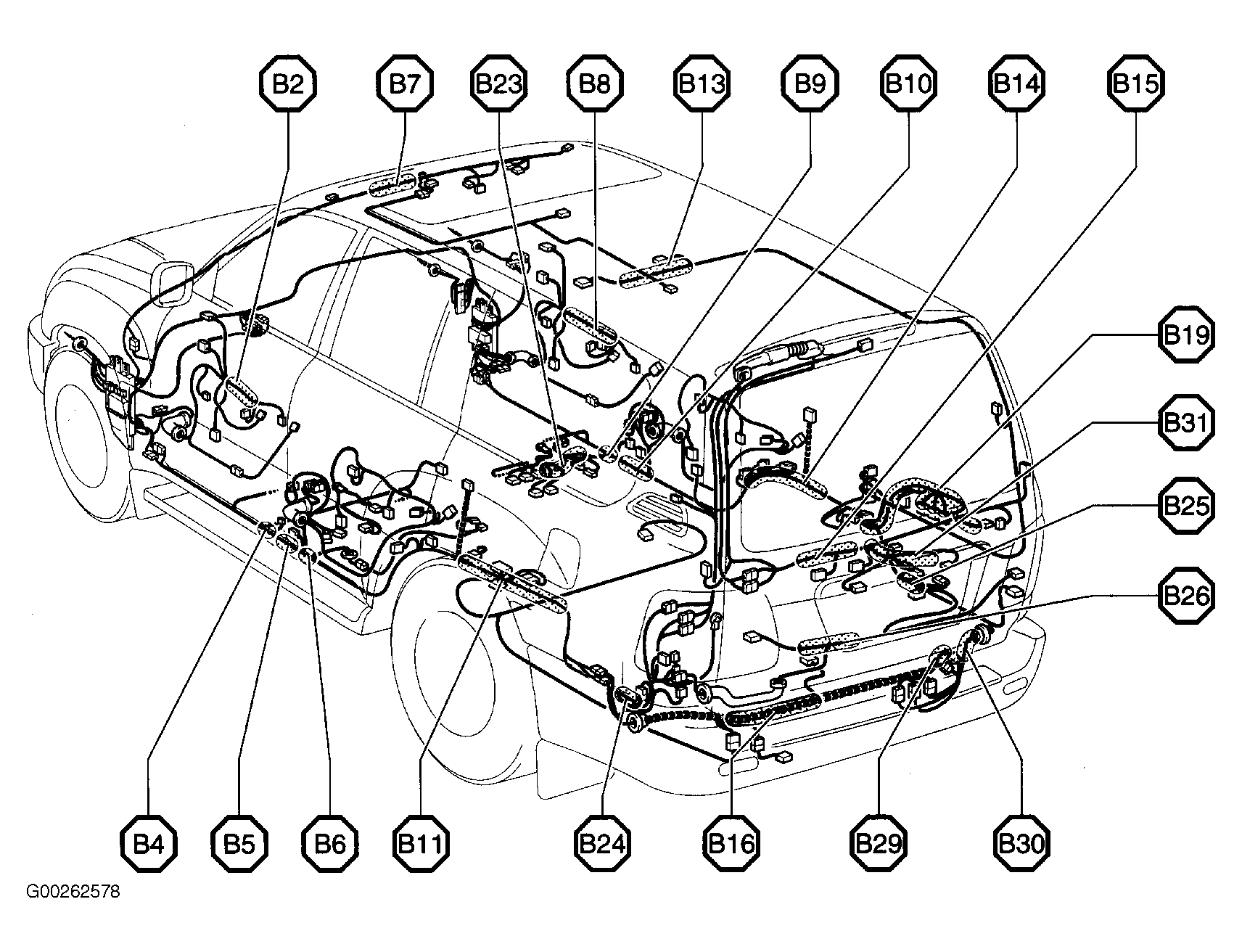 B2
B7
B23
B8
B13
B9
B10
B14
B15
B19
B31
B25
B26
B4
B5
B6
B11
B24
B16
B29
B30
G00262578