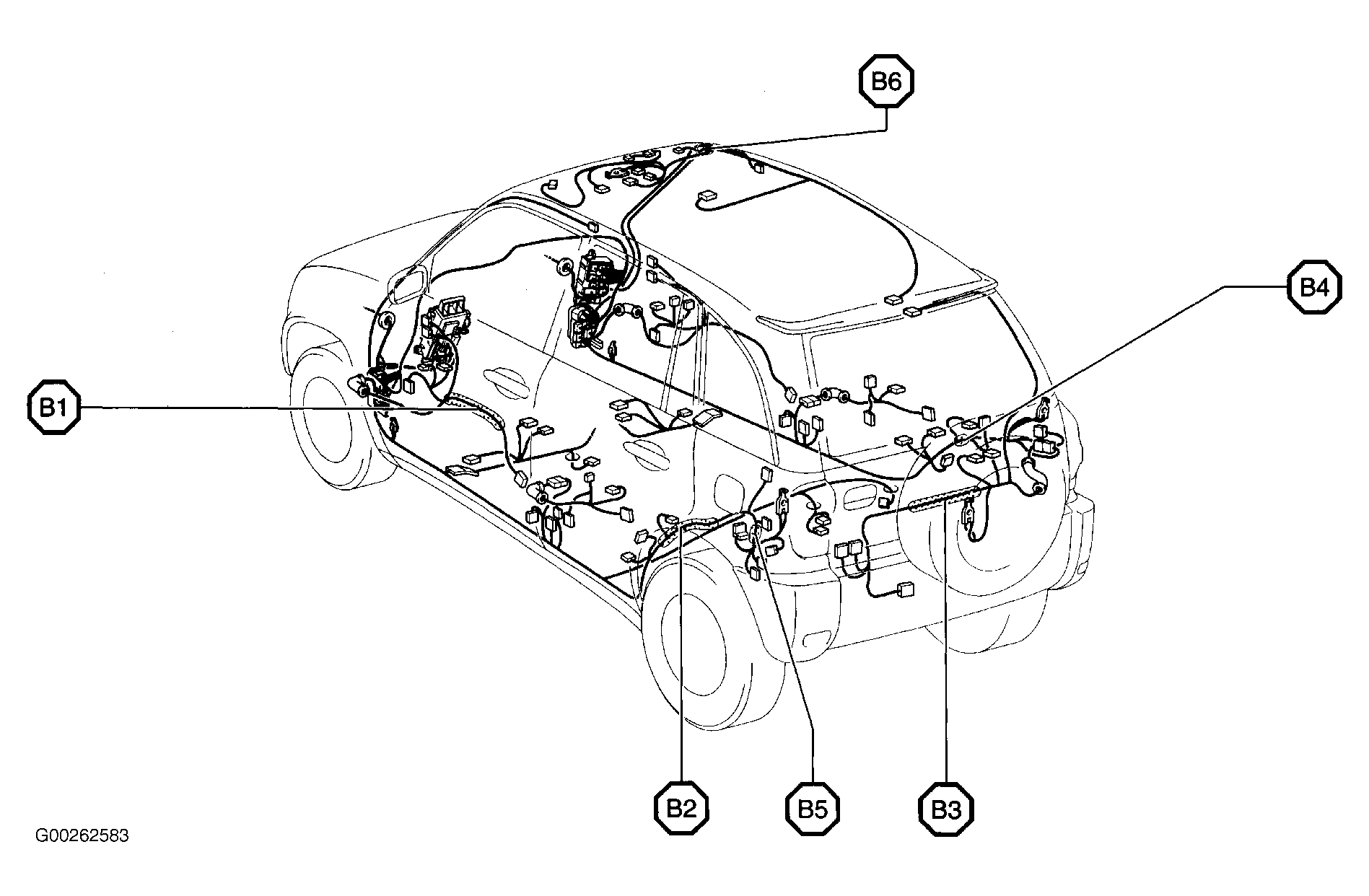 B6

B4

B1

B2

B5

B3

G00262583