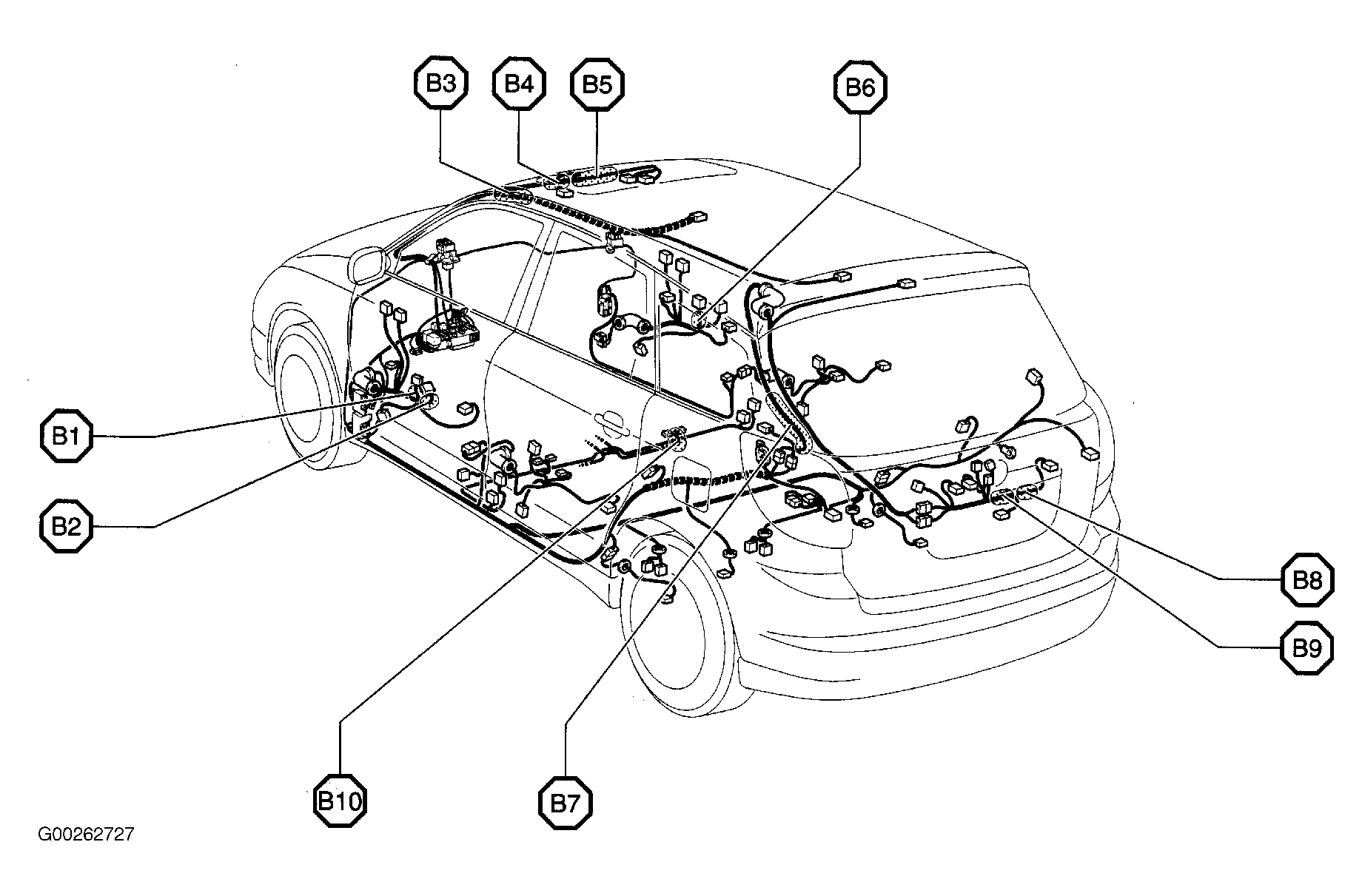 B3
B4
B5
B6
B1
B2
B8
B9
B10
B7
G00262727