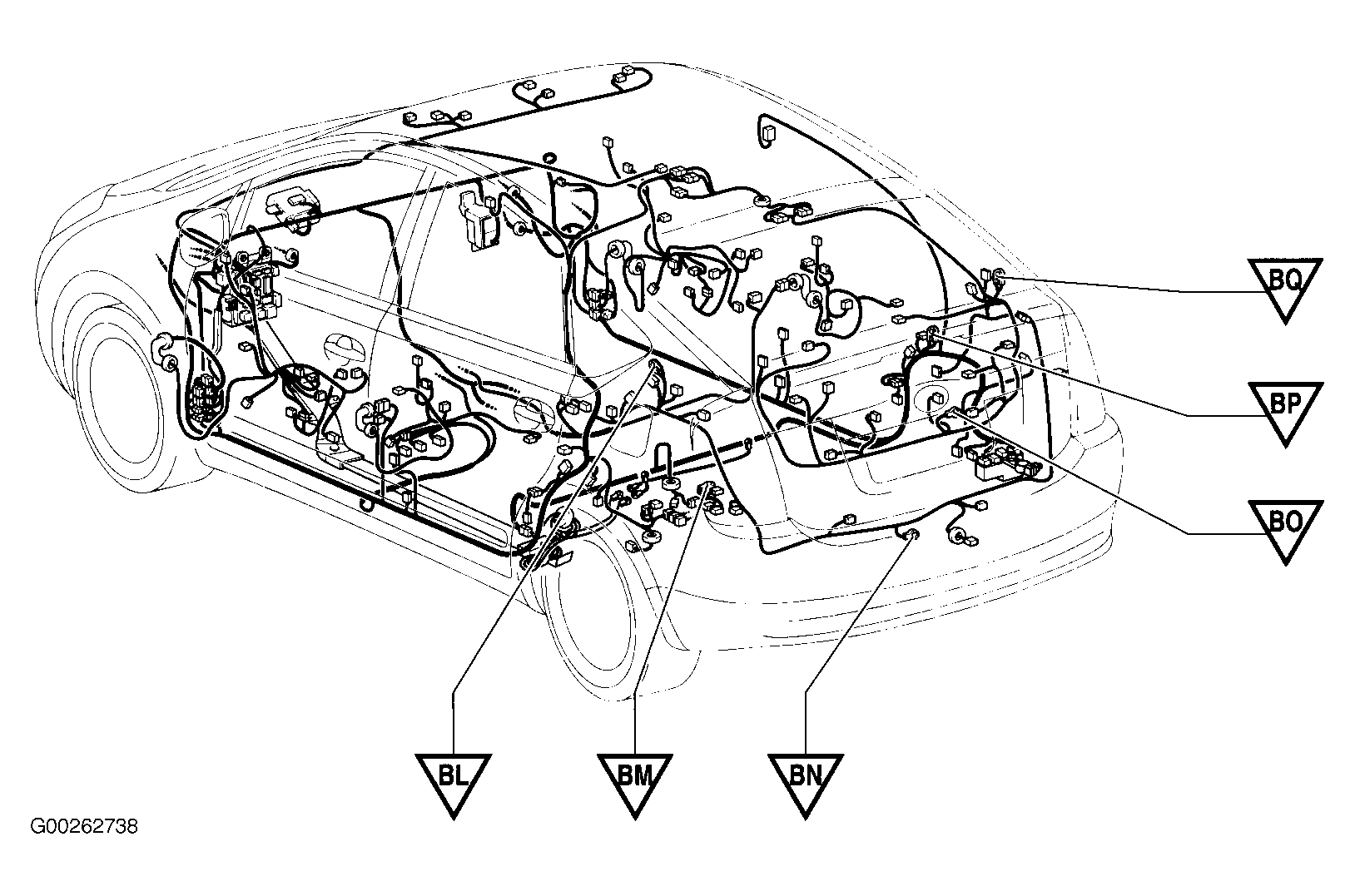 BQ

BP

BO

BL

BM

BN

G00262738