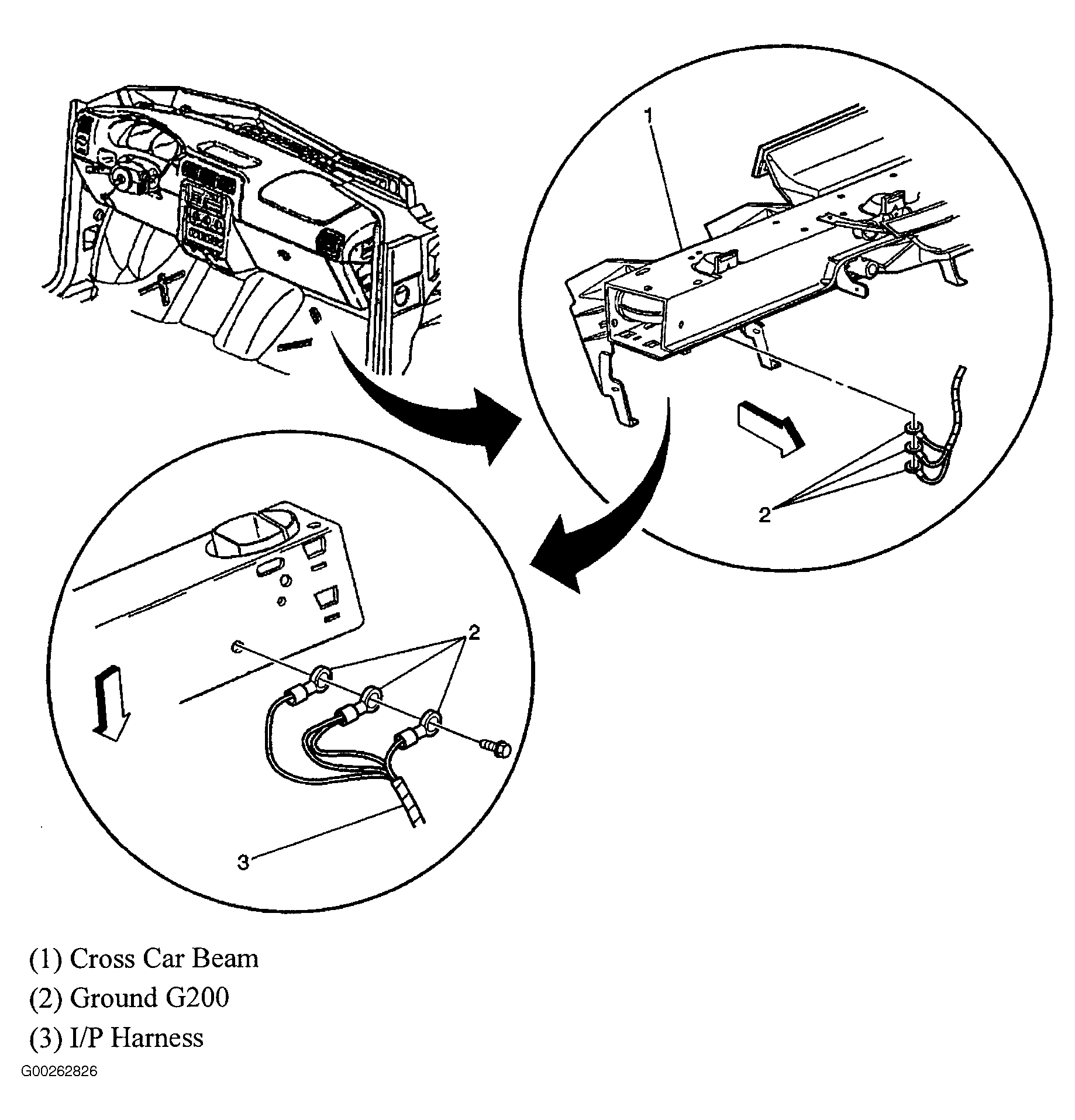 1

2

2

3

(1) Cross Car Beam

(2) Ground G200

(3) I/P Harness

G00262826