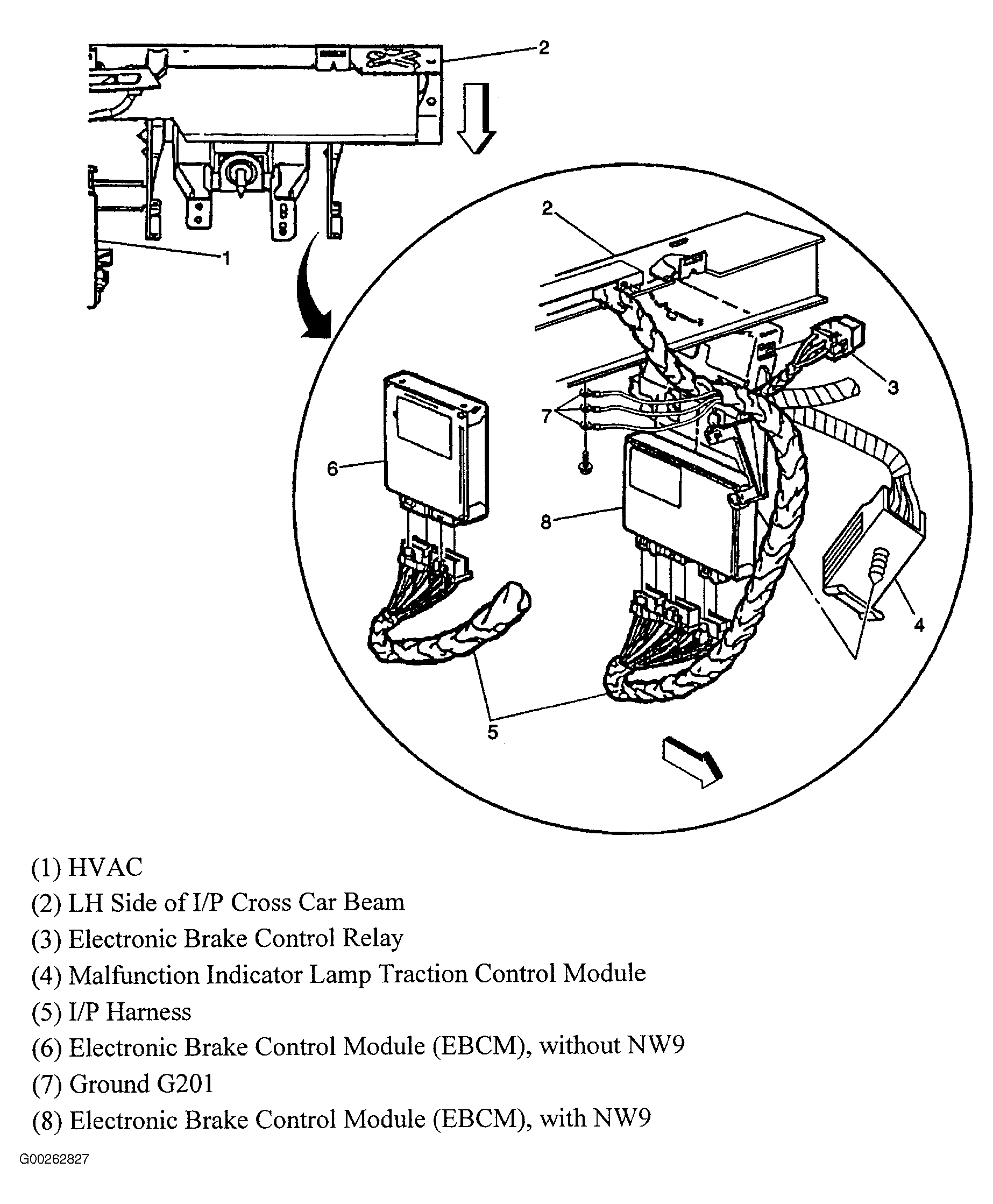 2
1
2
3
7
6
8
4
5

(1) HVAC
(2) LH Side of I/P Cross Car Beam
(3) Electronic Brake Control Relay
(4) Malfunction Indicator Lamp Traction Control Module
(5) I/P Harness
(6) Electronic Brake Control Module (EBCM), without NW9
(7) Ground G201
(8) Electronic Brake Control Module (EBCM), with NW9

G00262827