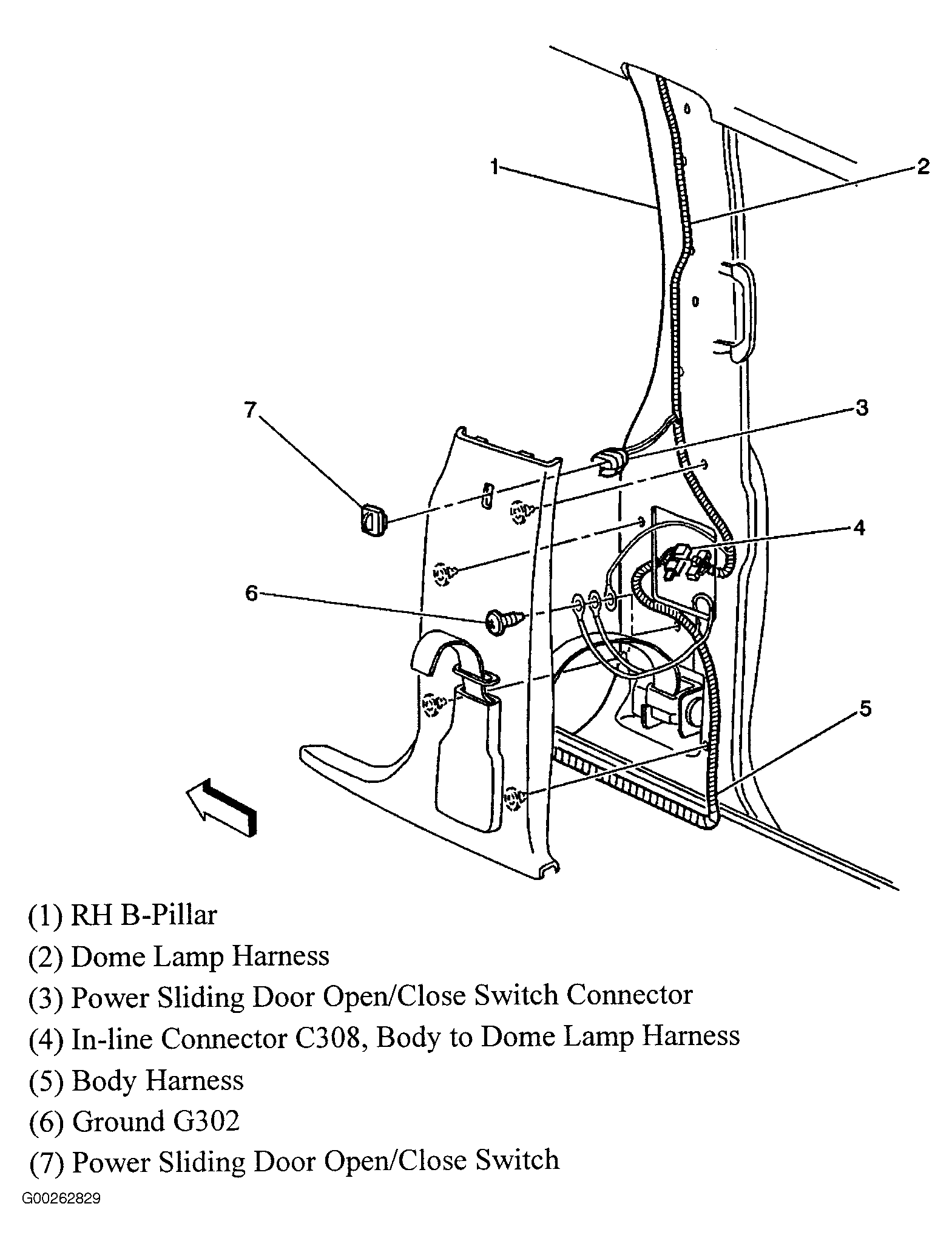 1
2
7
3
4
6
5

(1) RH B-Pillar
(2) Dome Lamp Harness
(3) Power Sliding Door Open/Close Switch Connector
(4) In-line Connector C308, Body to Dome Lamp Harness
(5) Body Harness
(6) Ground G302
(7) Power Sliding Door Open/Close Switch

G00262829