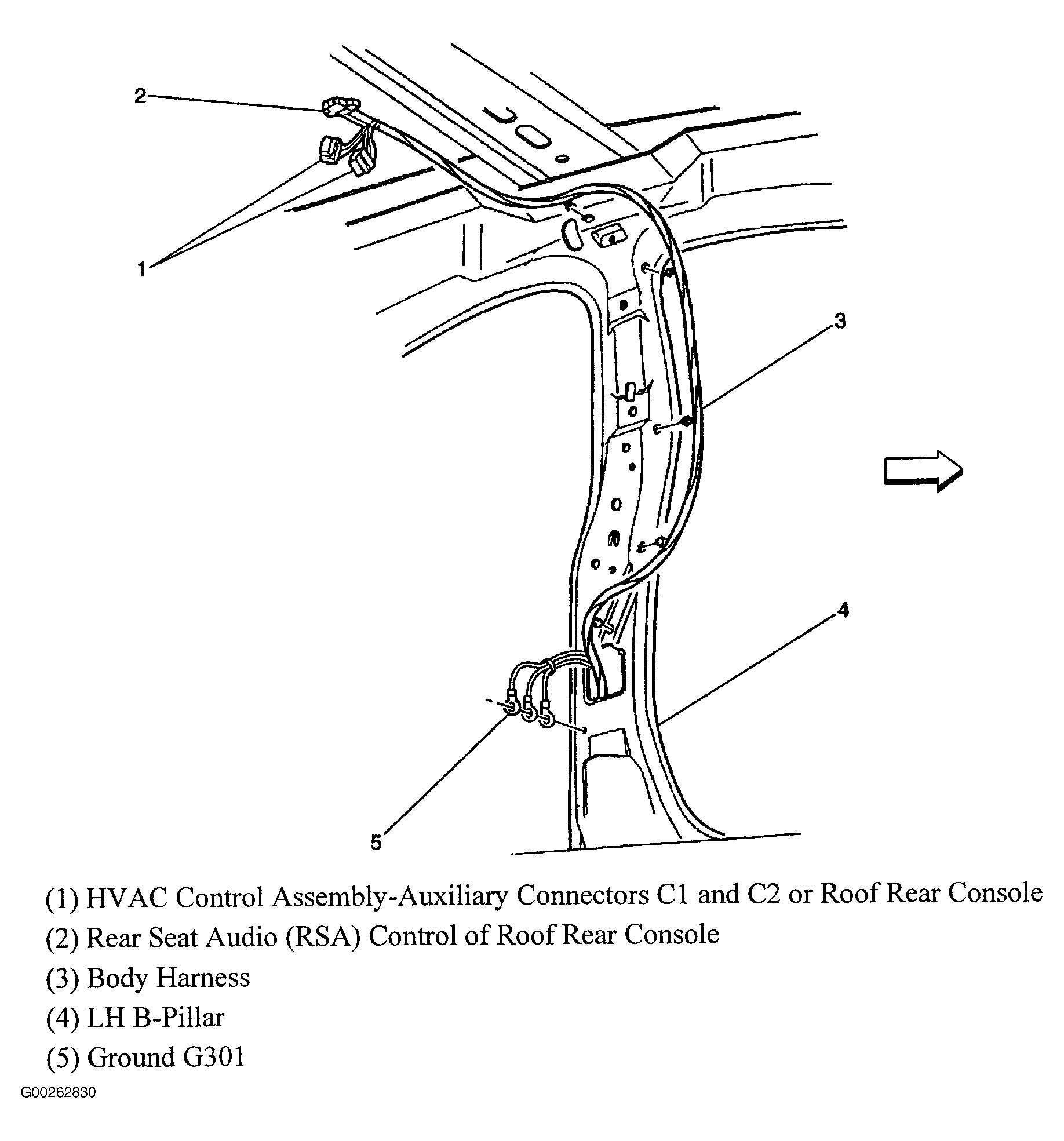 2

1

3

4

5

(1) HVAC Control Assembly-Auxiliary Connectors C1 and C2 or Roof Rear Console
(2) Rear Seat Audio (RSA) Control of Roof Rear Console
(3) Body Harness
(4) LH B-Pillar
(5) Ground G301

G00262830