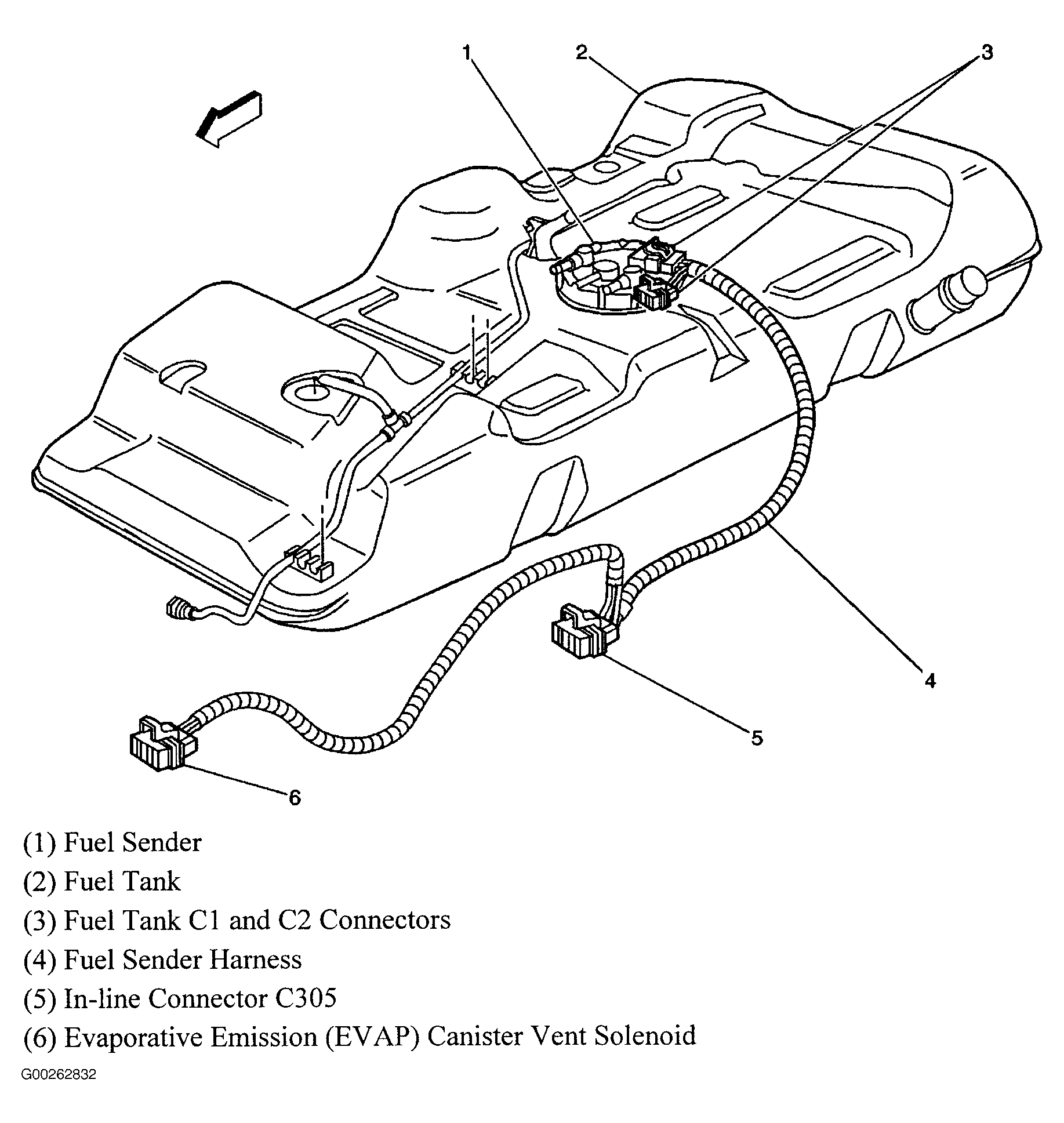 1
2
3
4
5
6

(1) Fuel Sender
(2) Fuel Tank
(3) Fuel Tank C1 and C2 Connectors
(4) Fuel Sender Harness
(5) In-line Connector C305
(6) Evaporative Emission (EVAP) Canister Vent Solenoid

G00262832