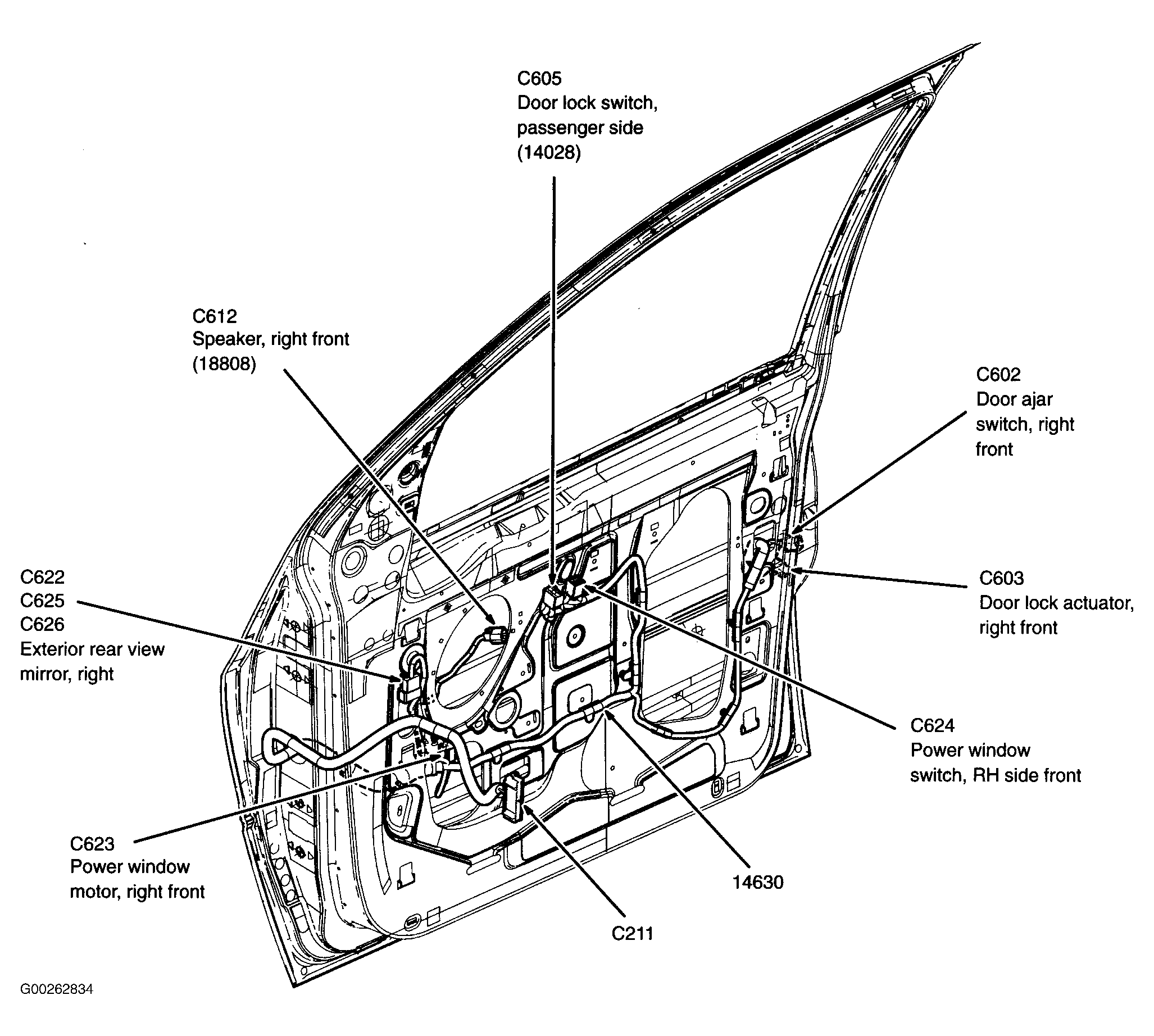 C605
Door lock switch, passenger side
(14028)

C612
Speaker, right front
(18808)

C602
Door ajar switch, right front

C622
C625
C626
Exterior rear view mirror, right

C603
Door lock actuator, right front

C624
Power window switch, RH side front

C623
Power window motor, right front

14630

C211

G00262834