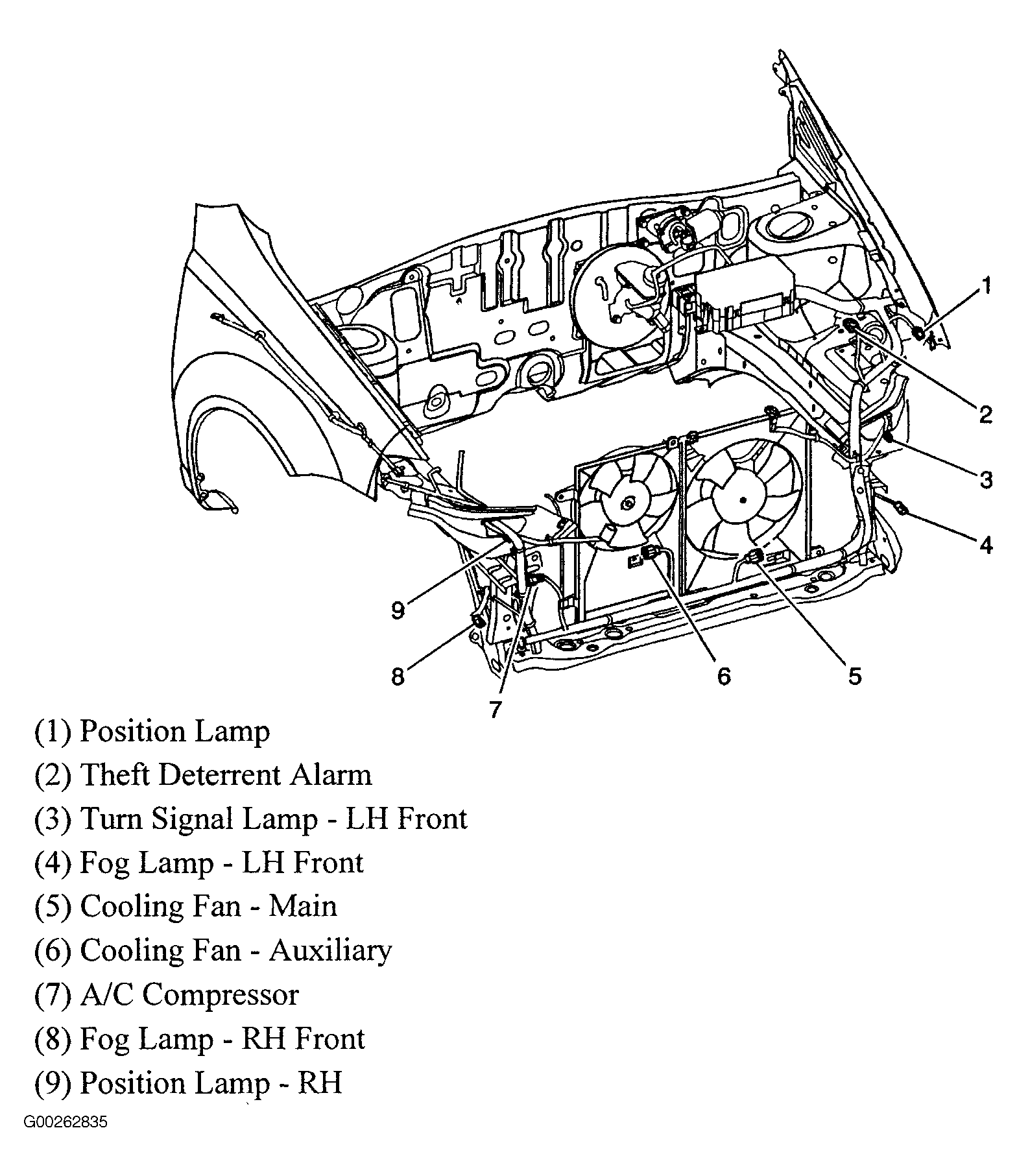 1
2
3
4
9
8
7
6
5

(1) Position Lamp
(2) Theft Deterrent Alarm
(3) Turn Signal Lamp - LH Front
(4) Fog Lamp - LH Front
(5) Cooling Fan - Main
(6) Cooling Fan - Auxiliary
(7) A/C Compressor
(8) Fog Lamp - RH Front
(9) Position Lamp - RH

G00262835